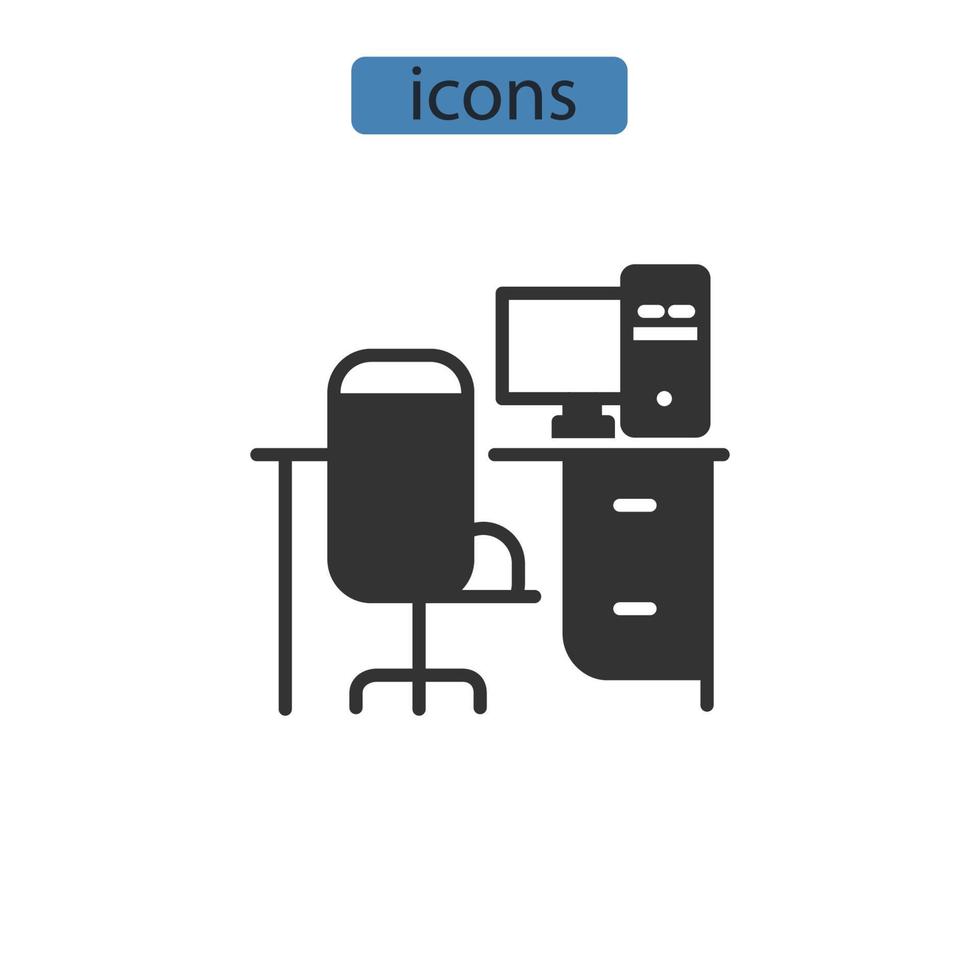 icons