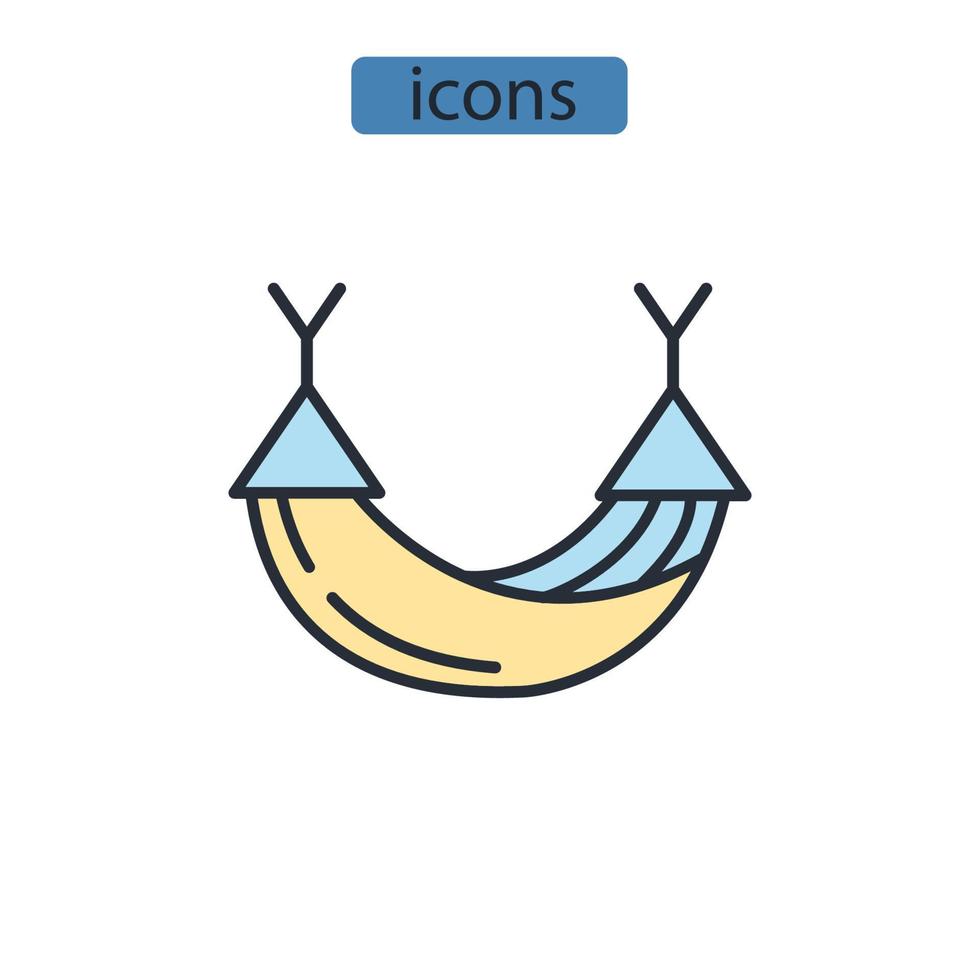 icons