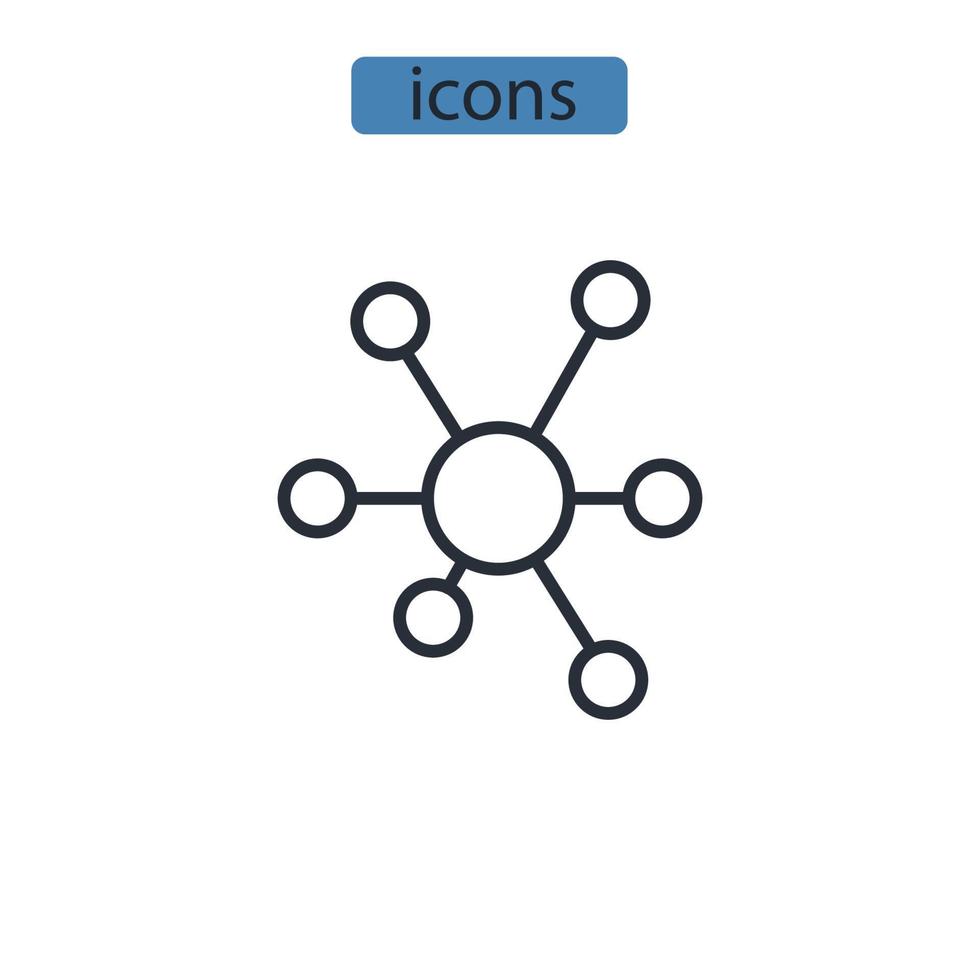 icons