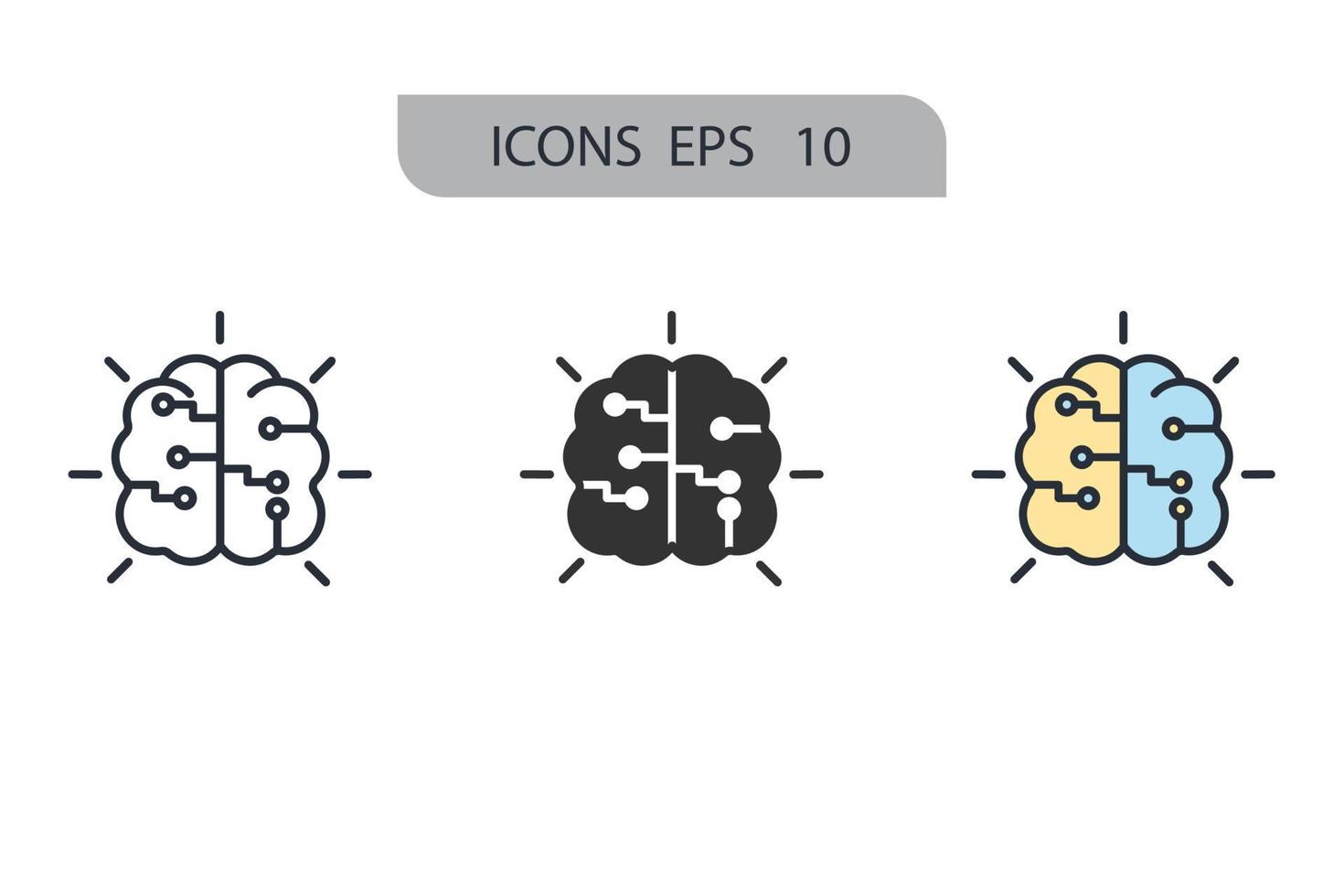 ICONS EPS 10