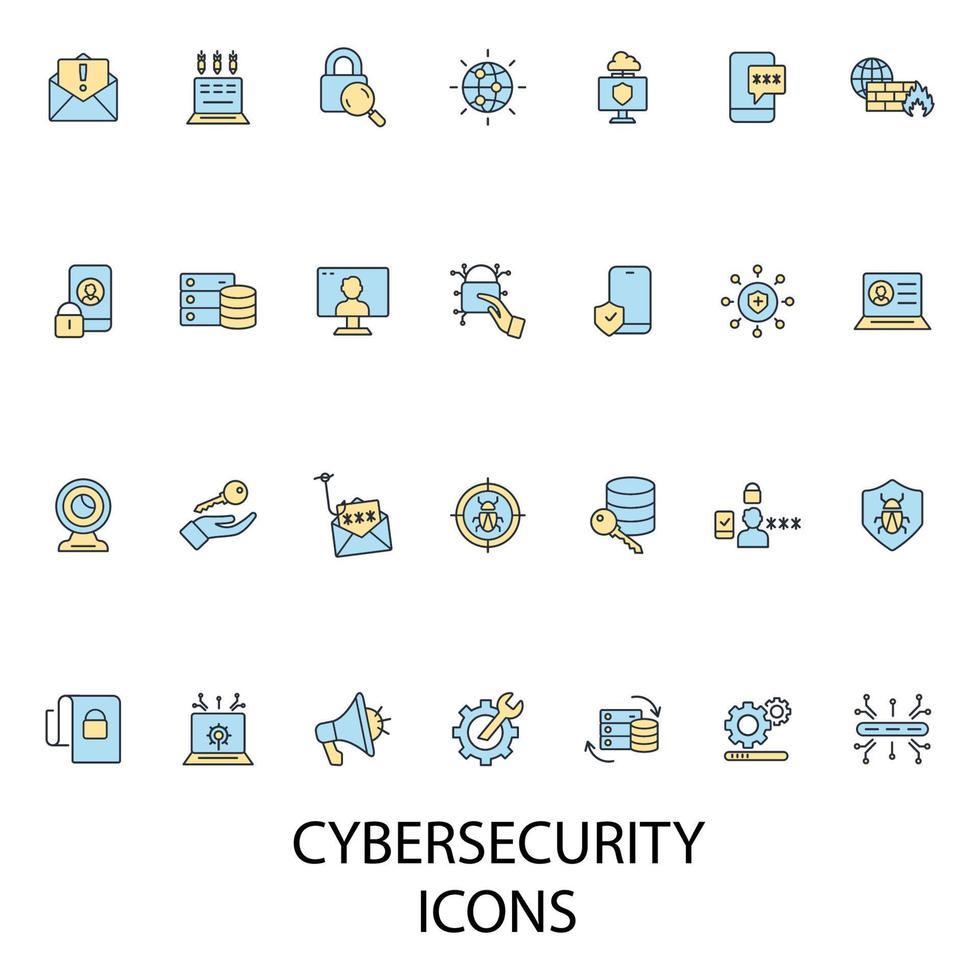 CYBERSECURITY
ICONS