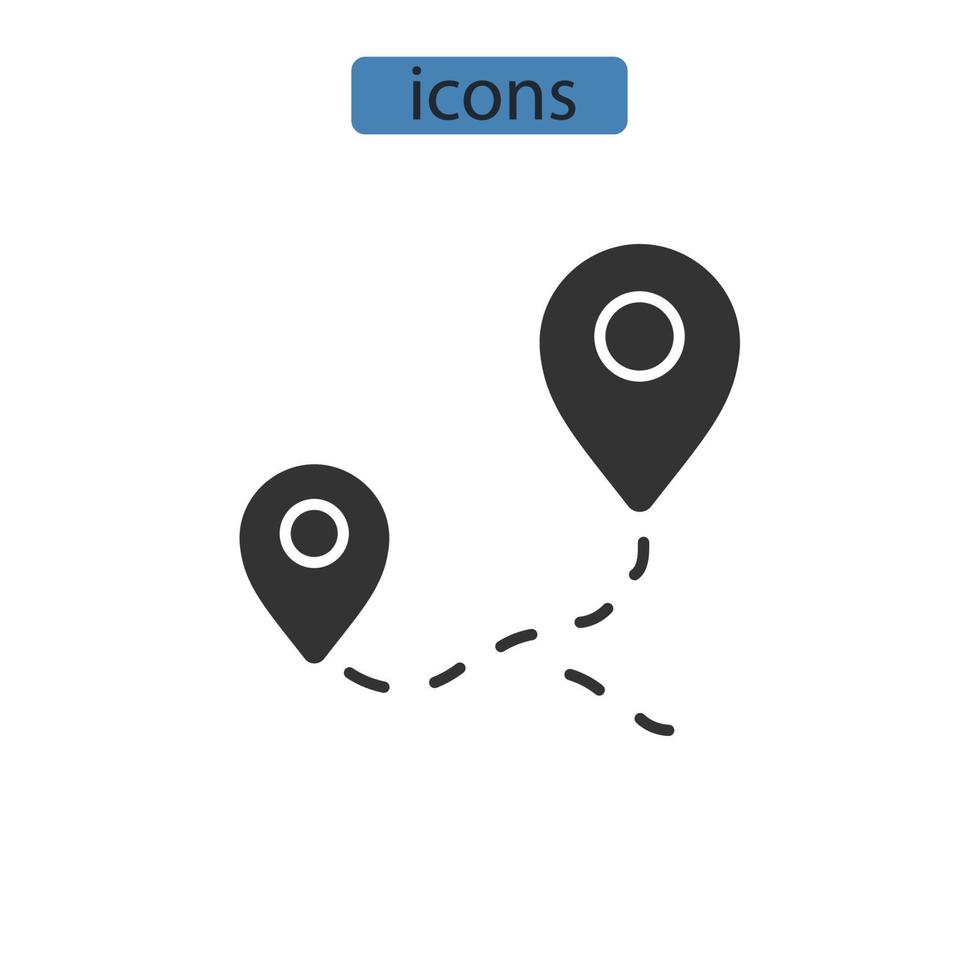 icons