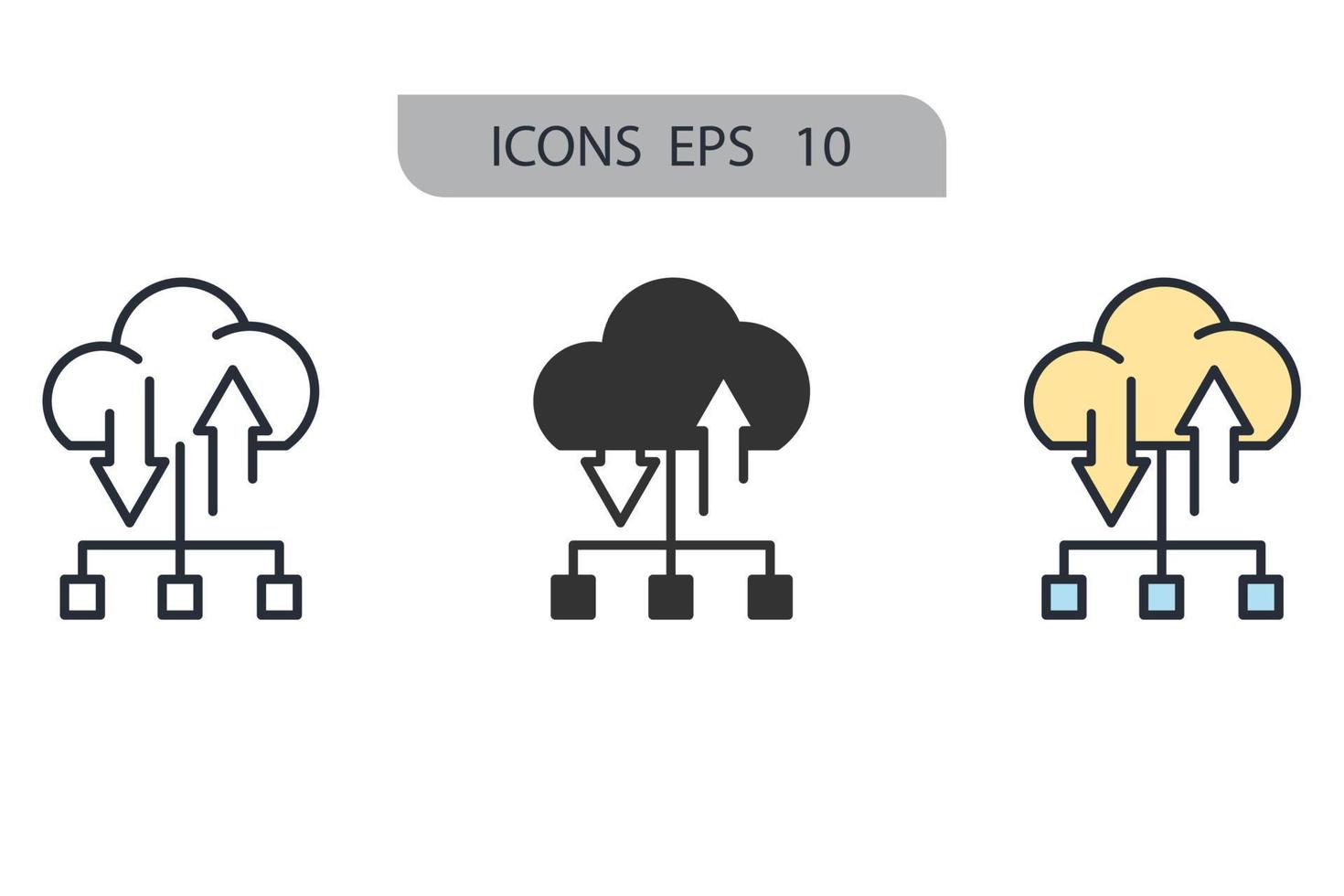 ICONS EPS 10