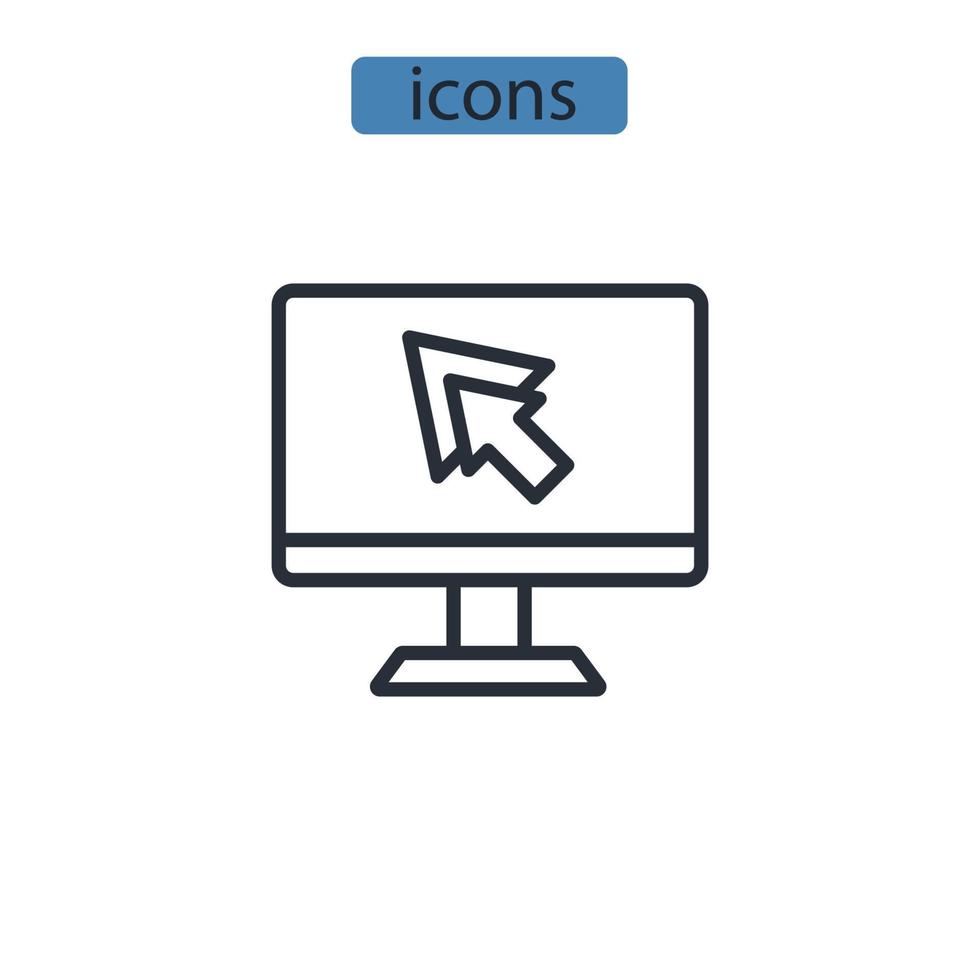 icons