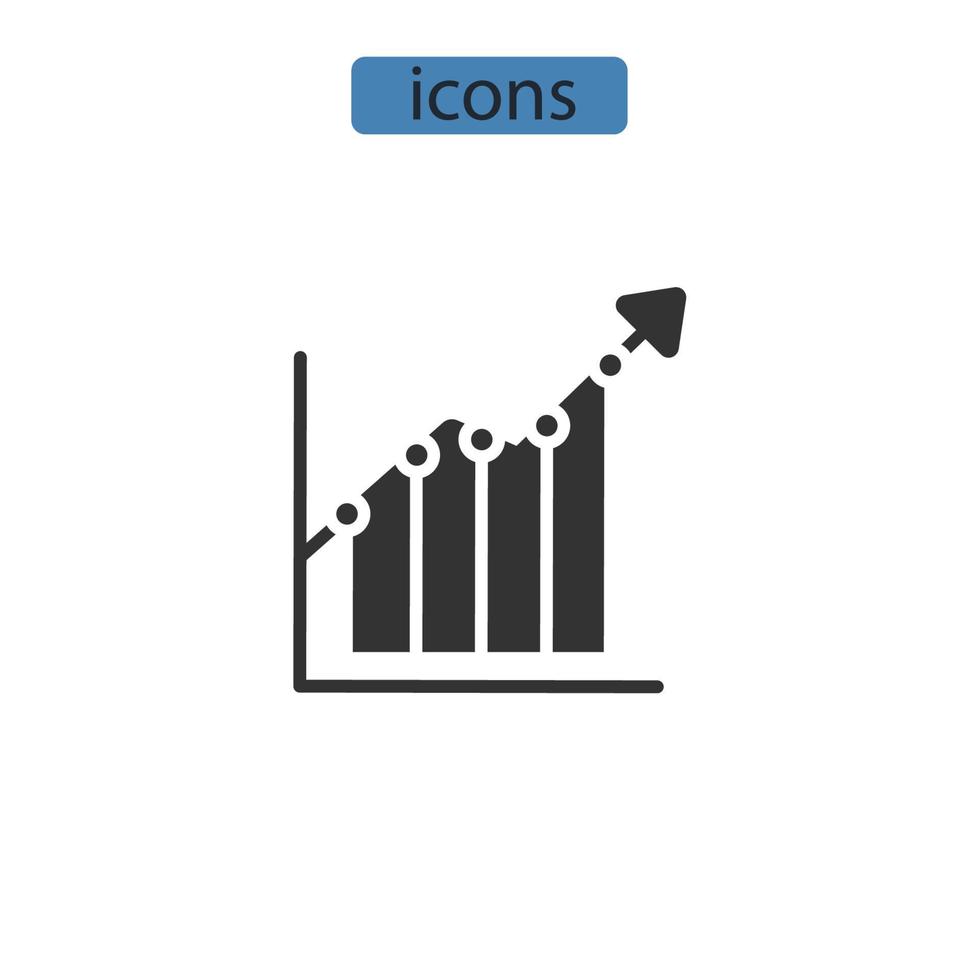 icons