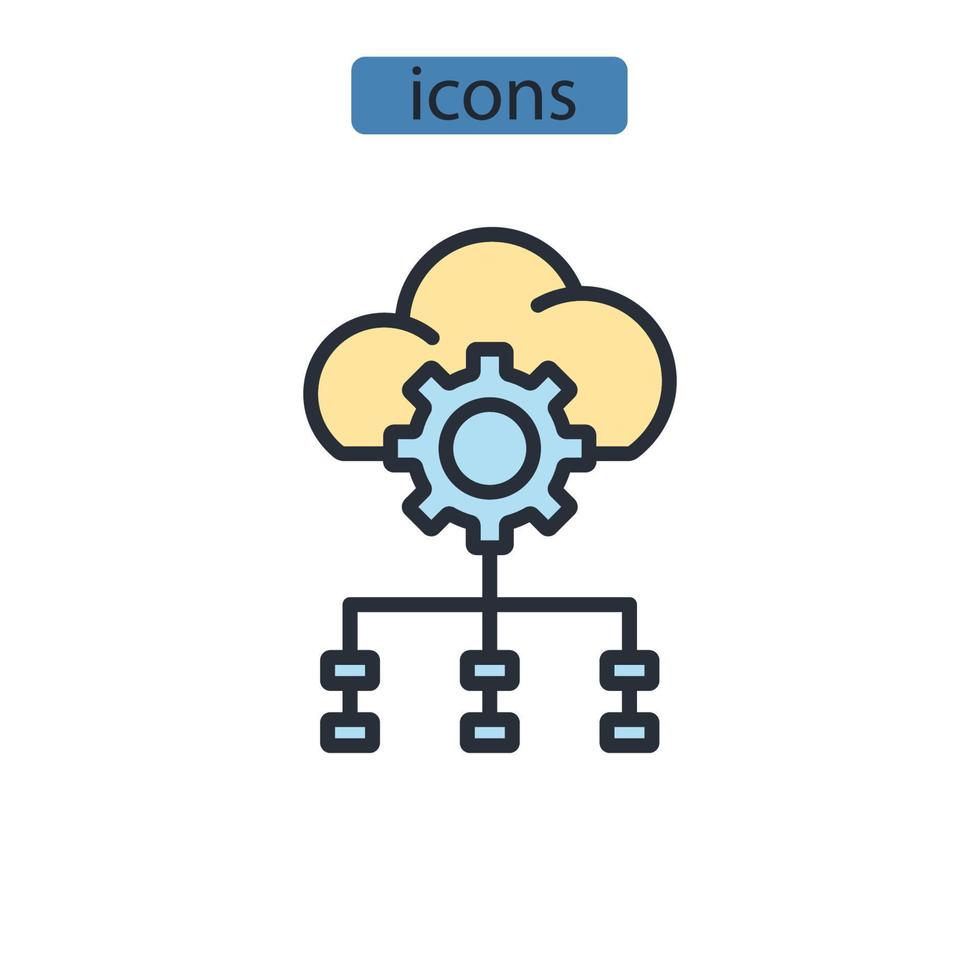 icons