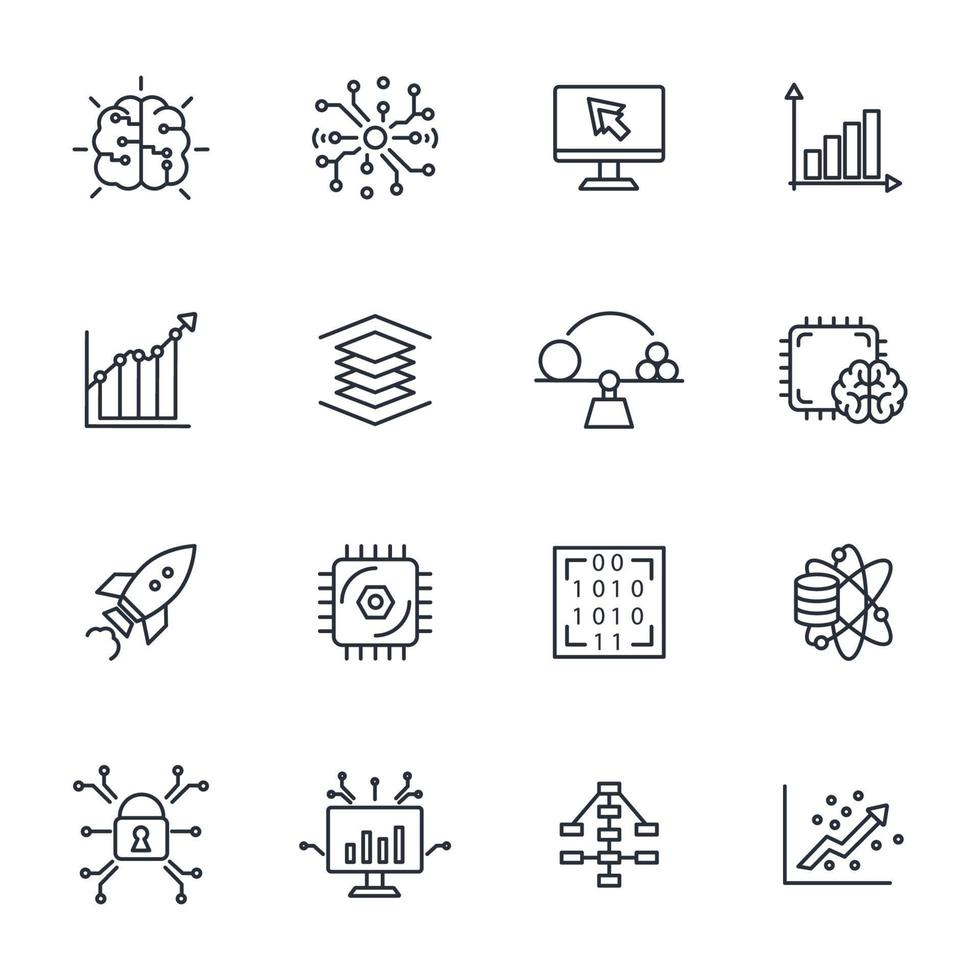 00
1010
1010
11