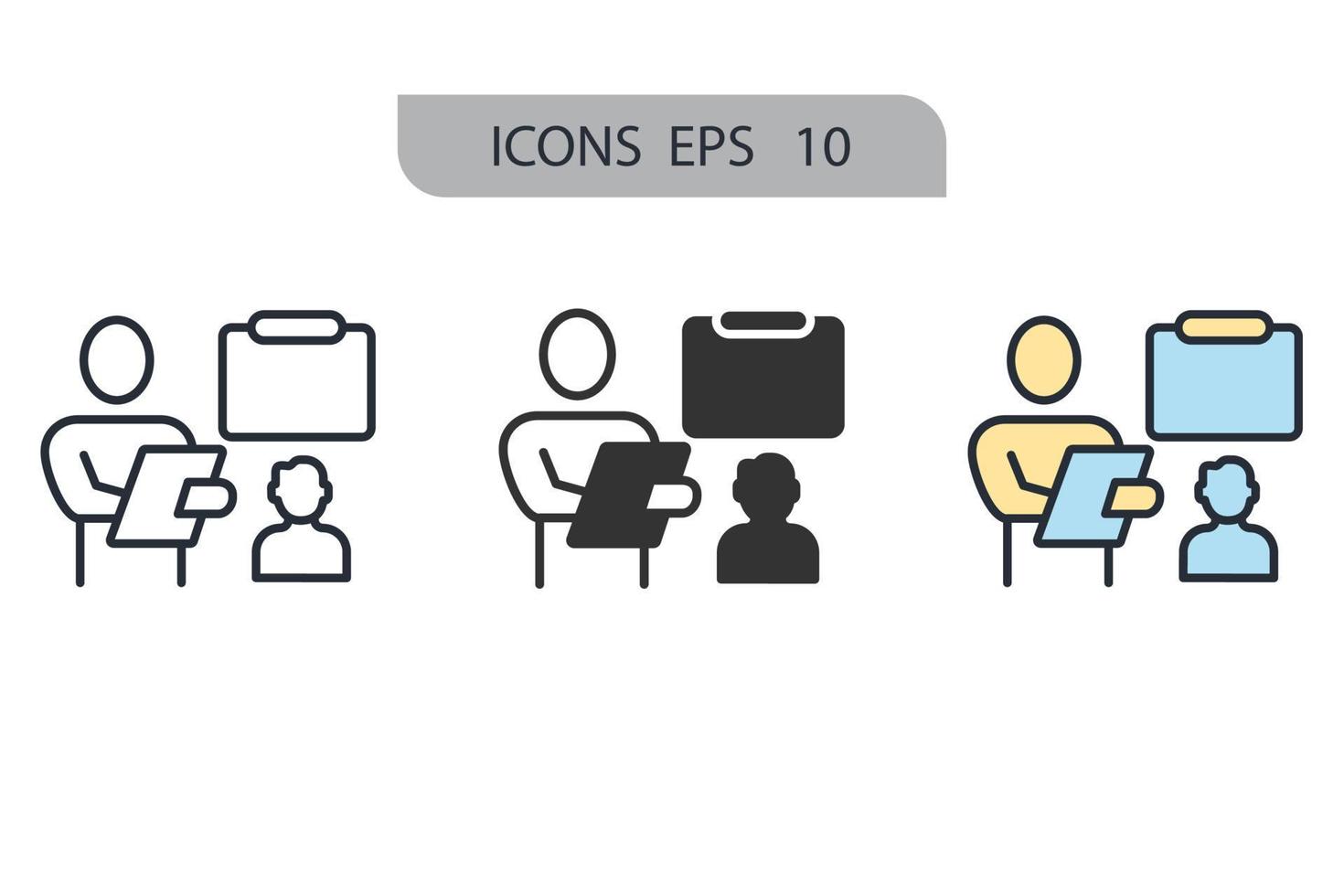 ICONS EPS 10