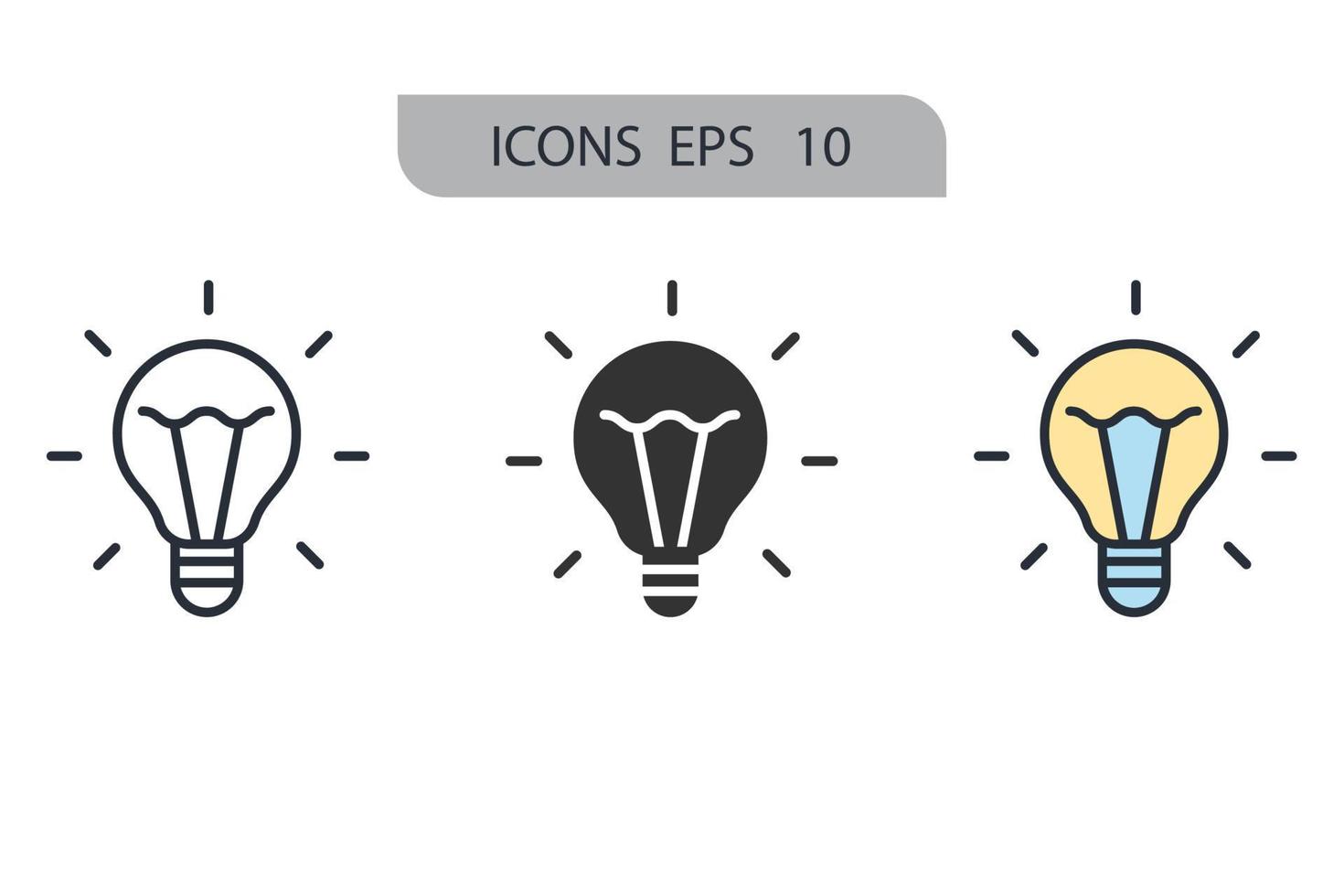 ICONS EPS 10