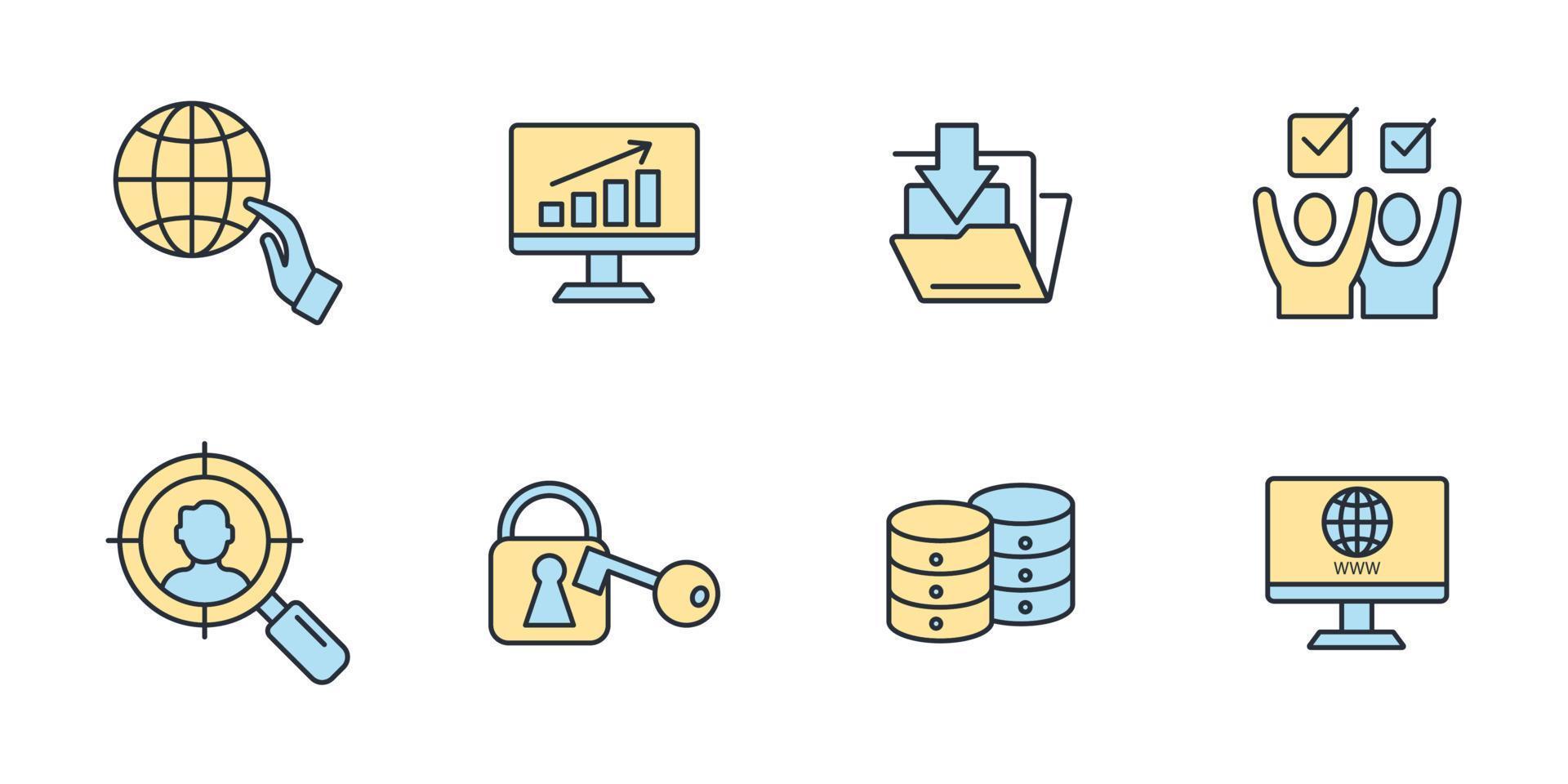 WWW