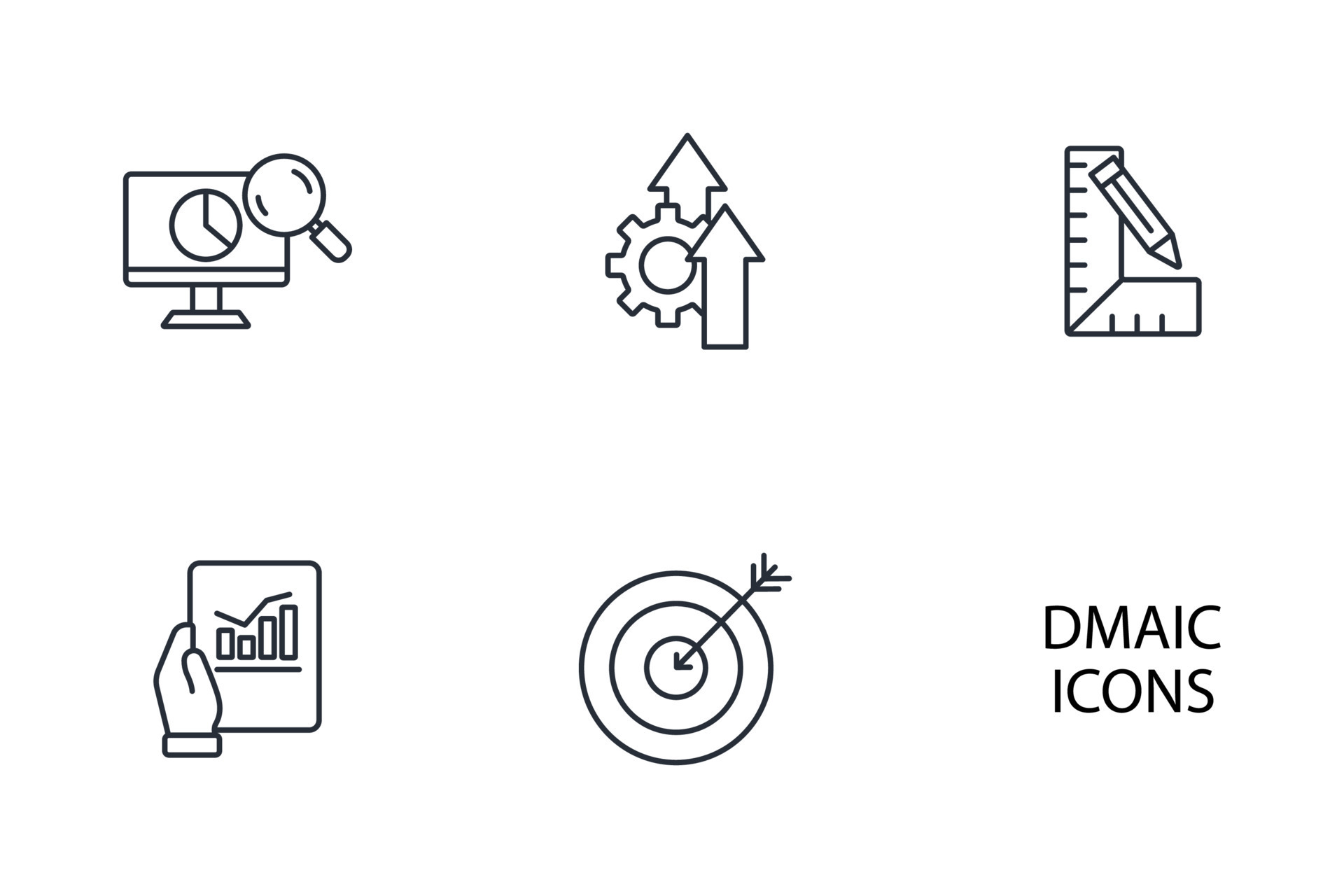 DMAIC
ICONS