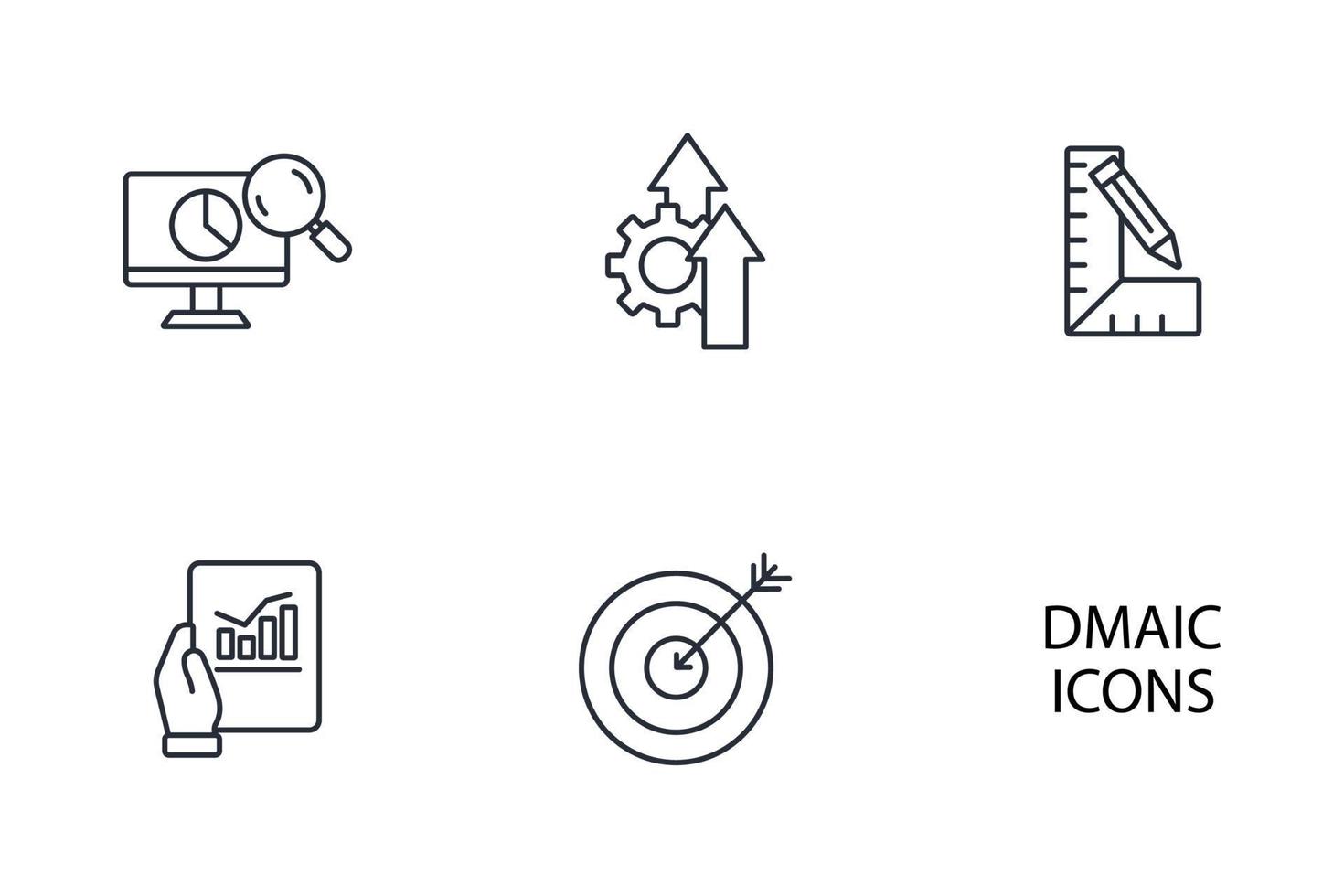 DMAIC
ICONS