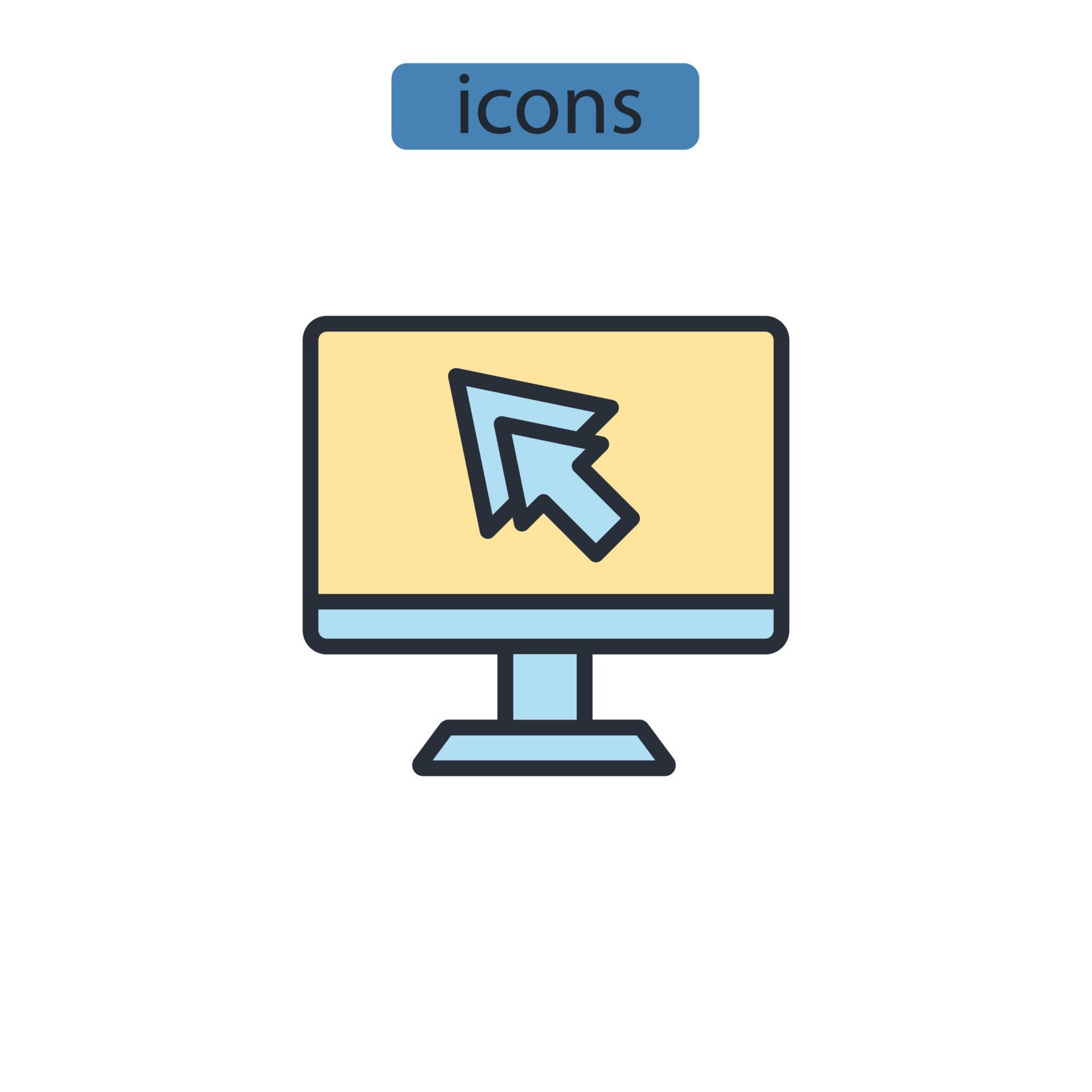 icons