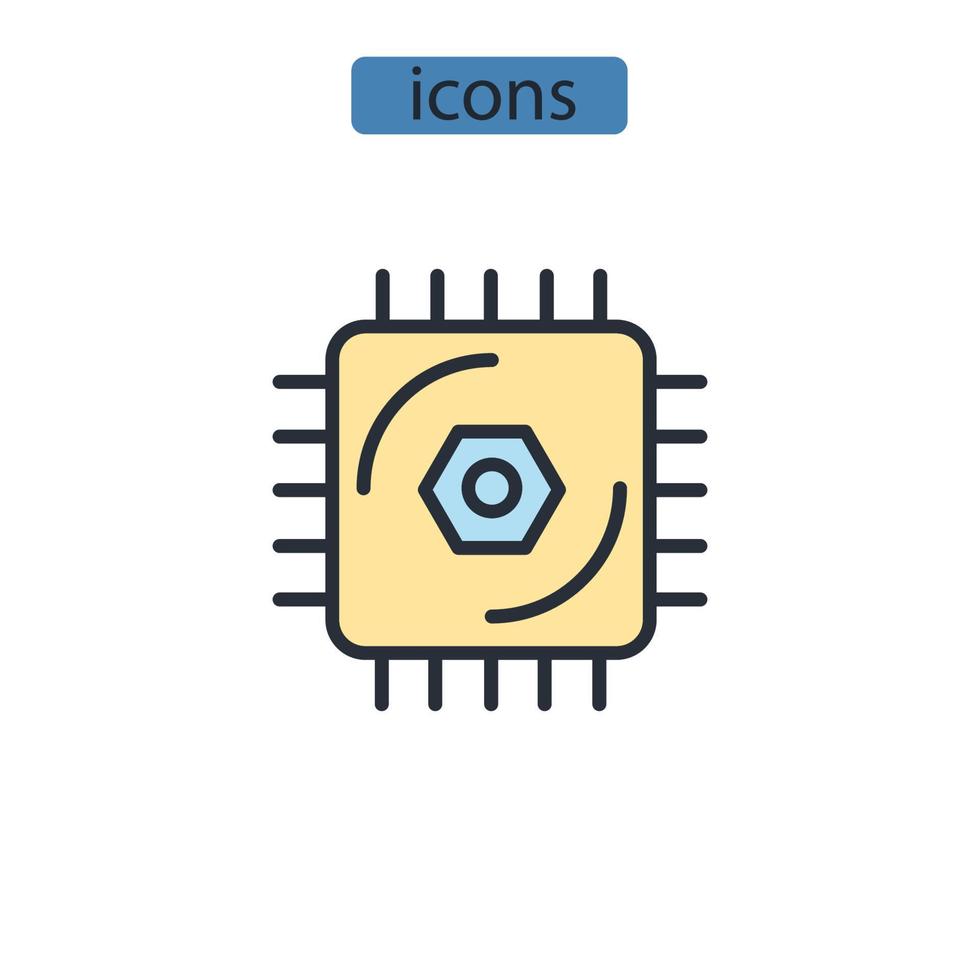 icons