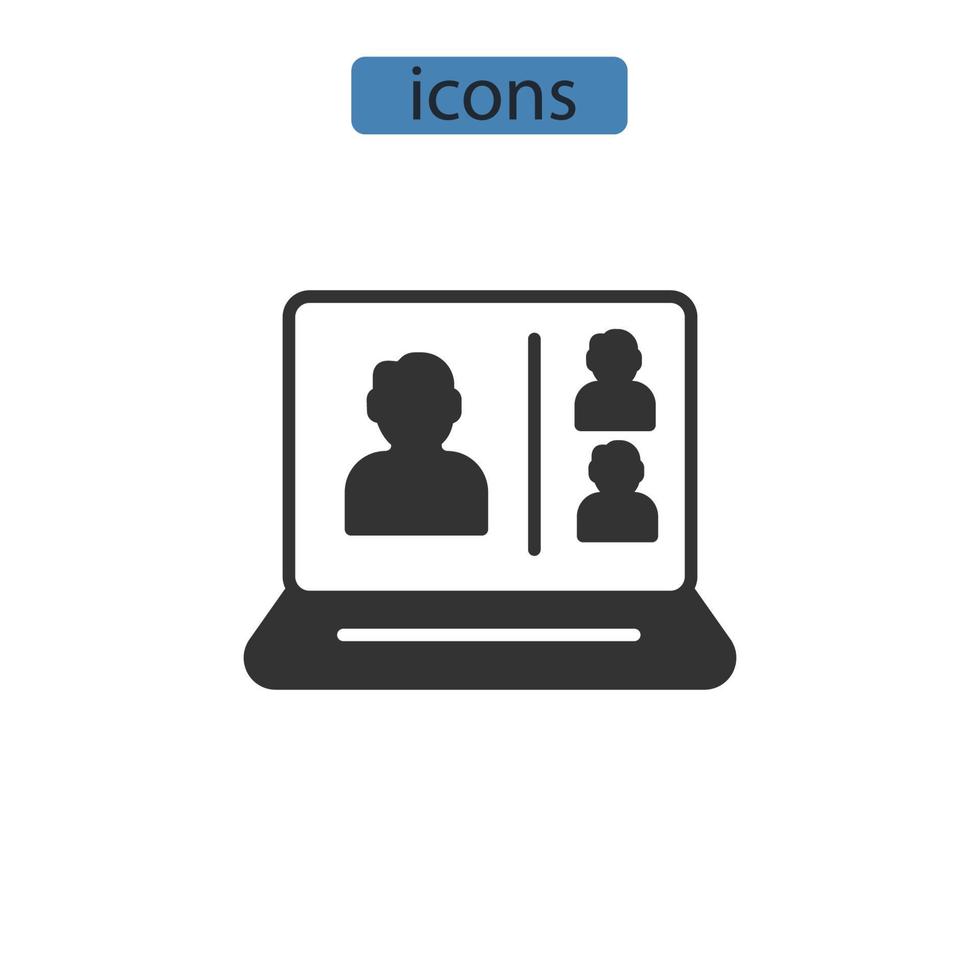 icons