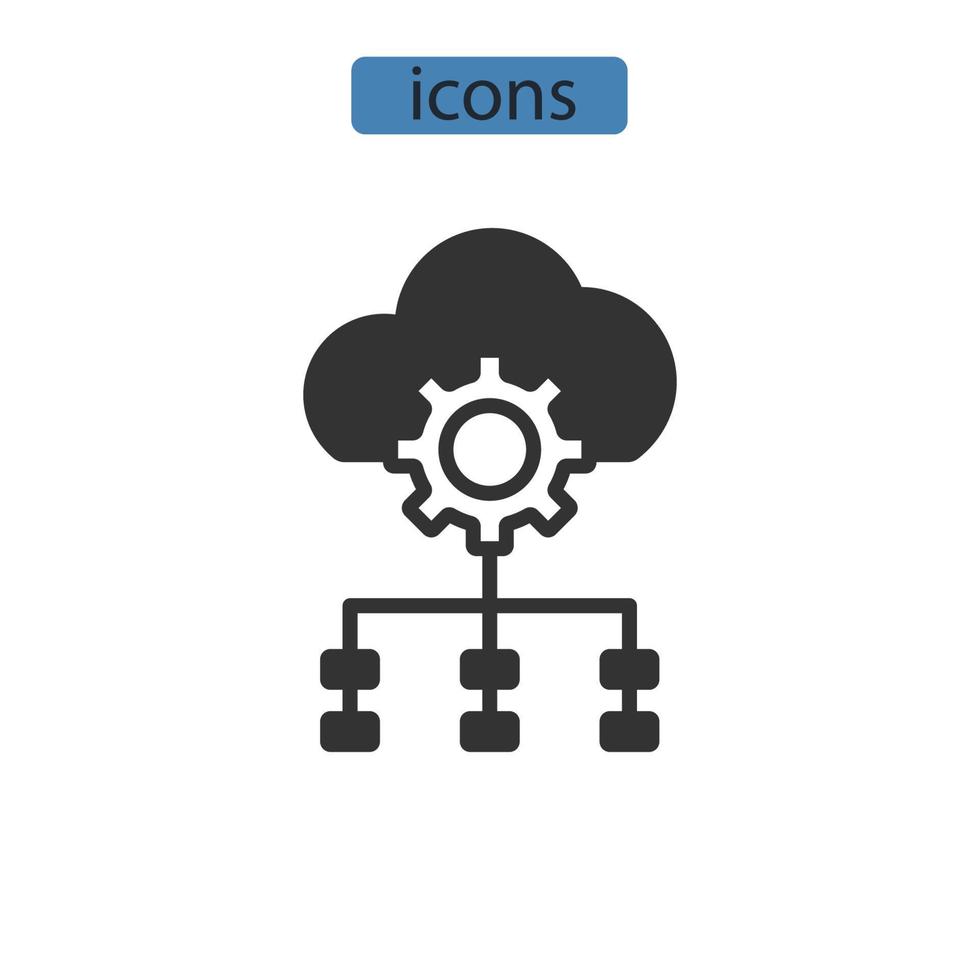 icons