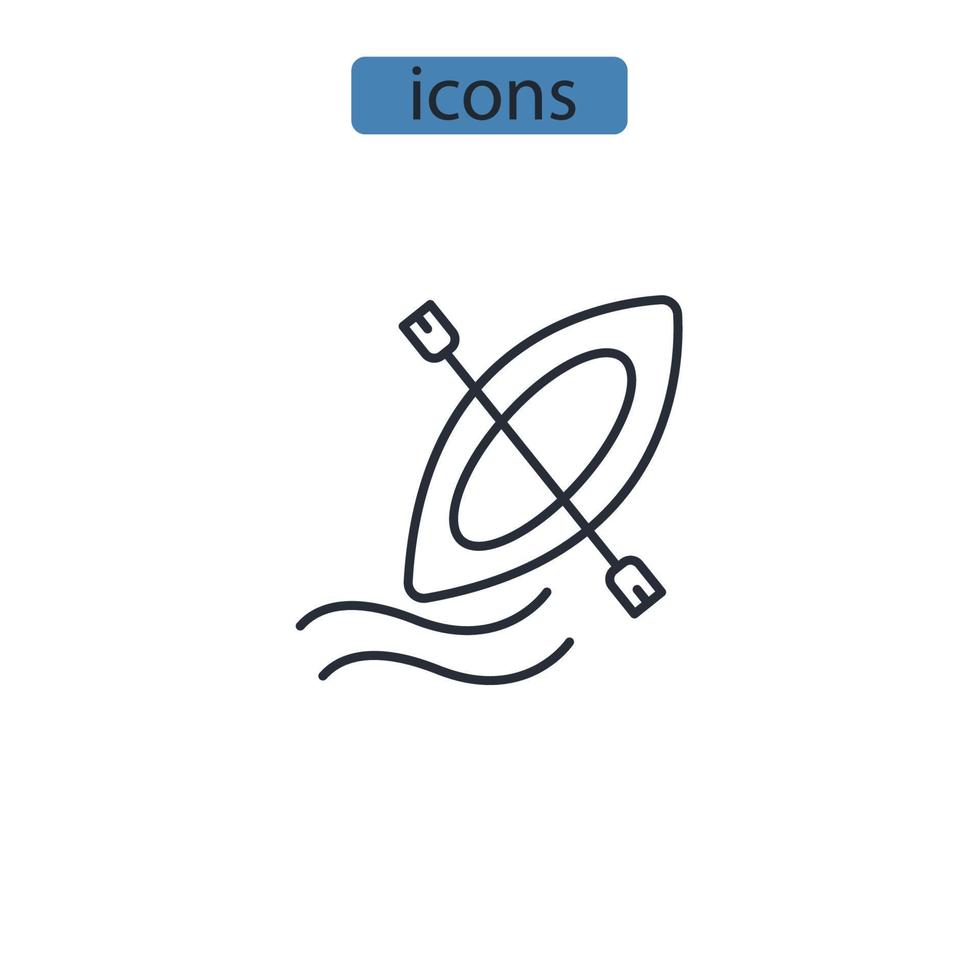 icons