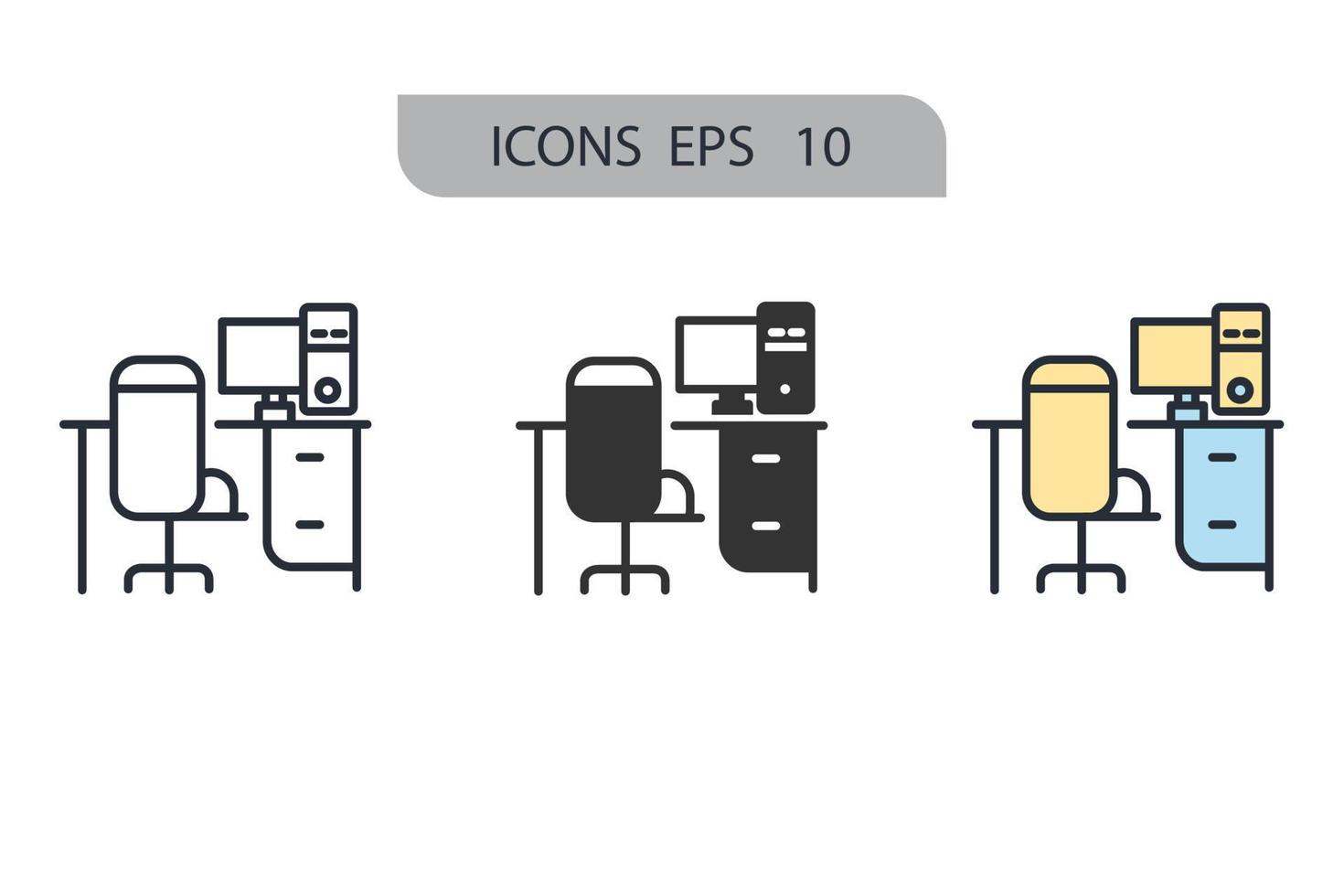 ICONS EPS 10