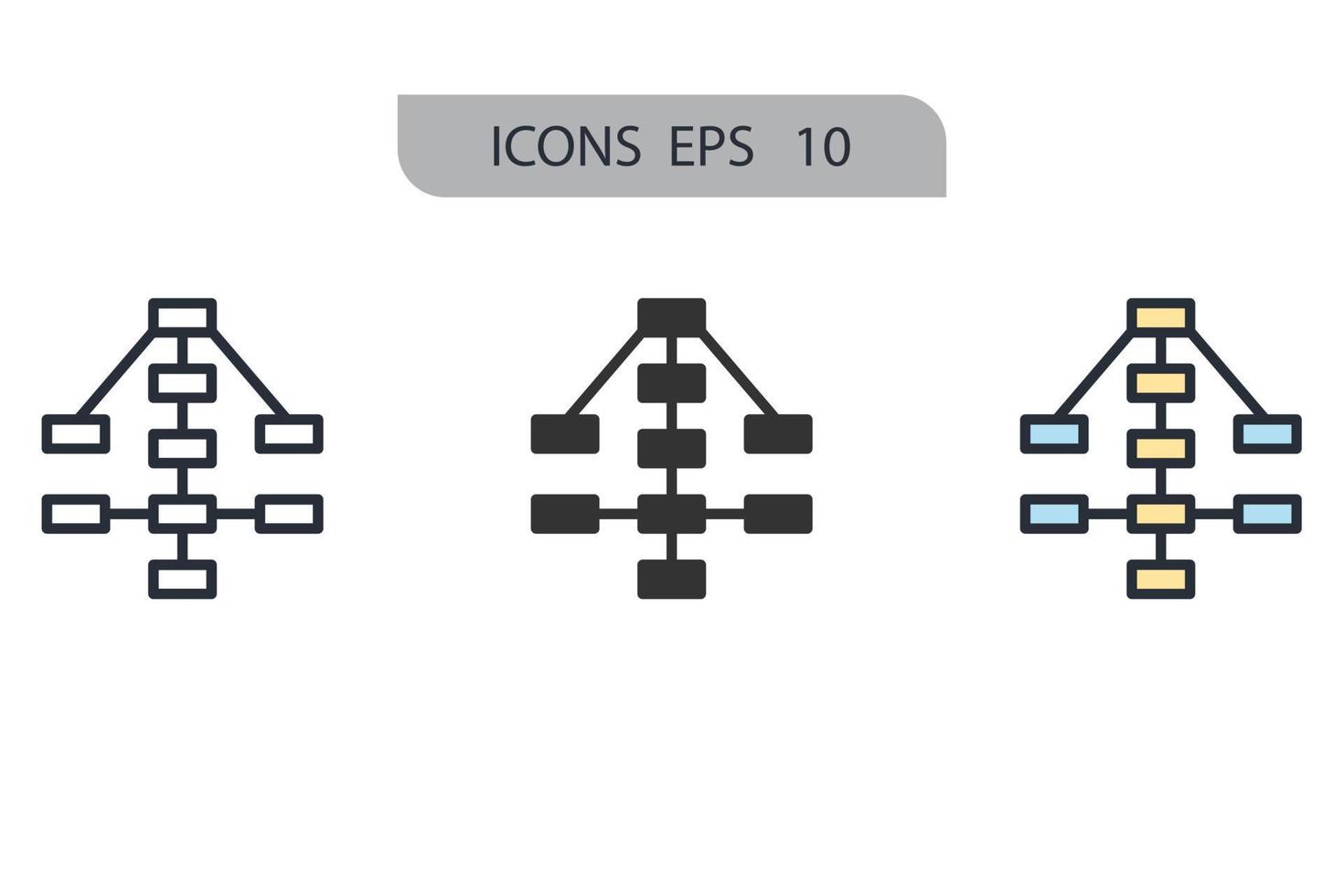 ICONS EPS 10