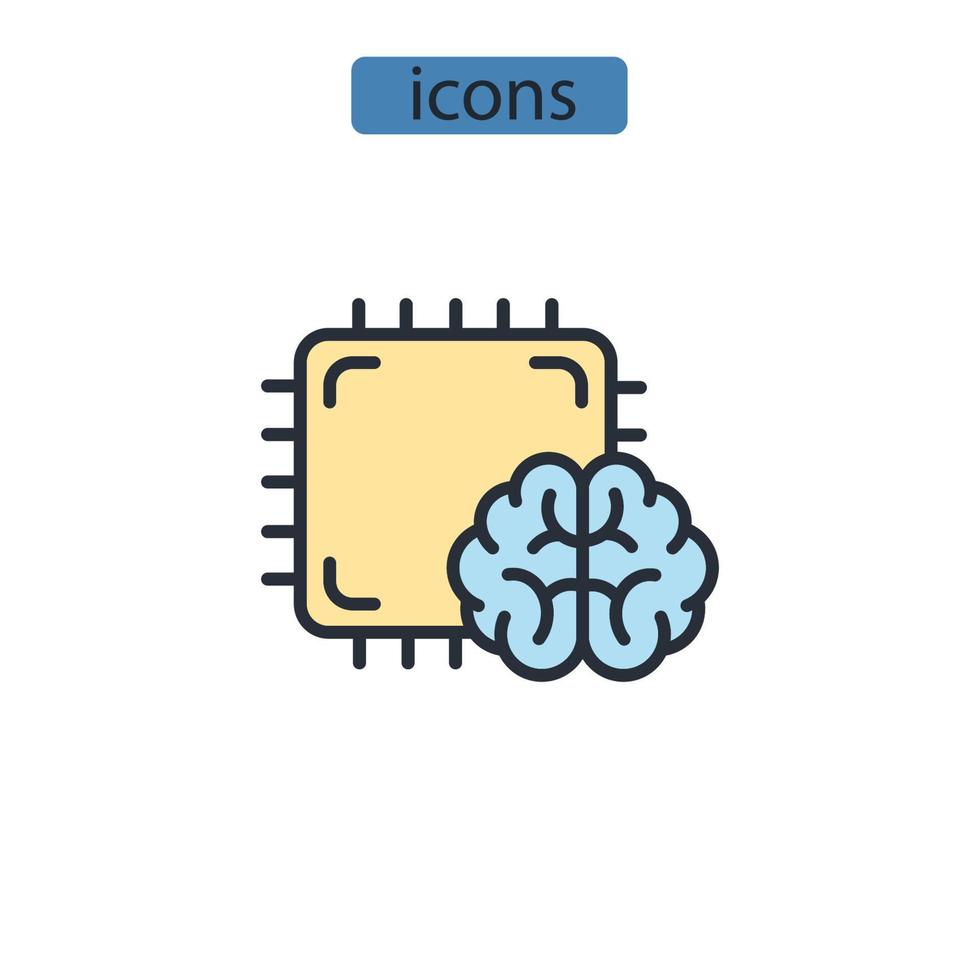 icons