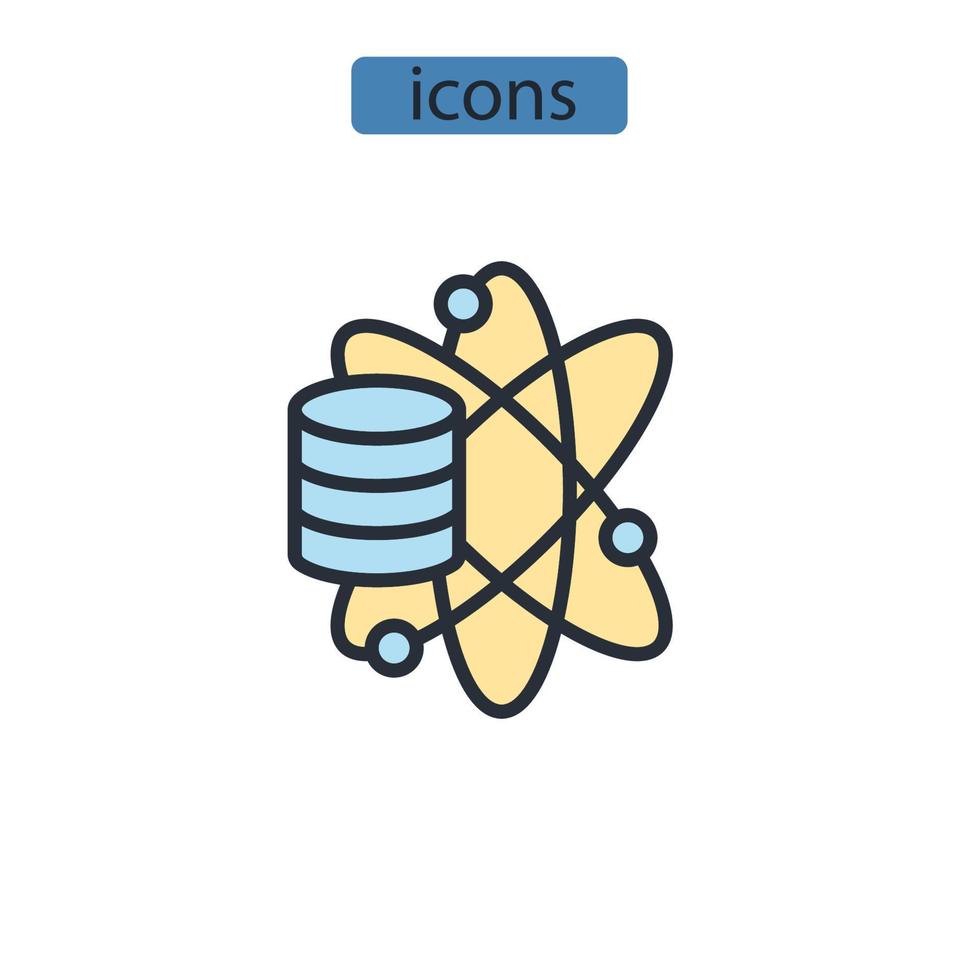 icons