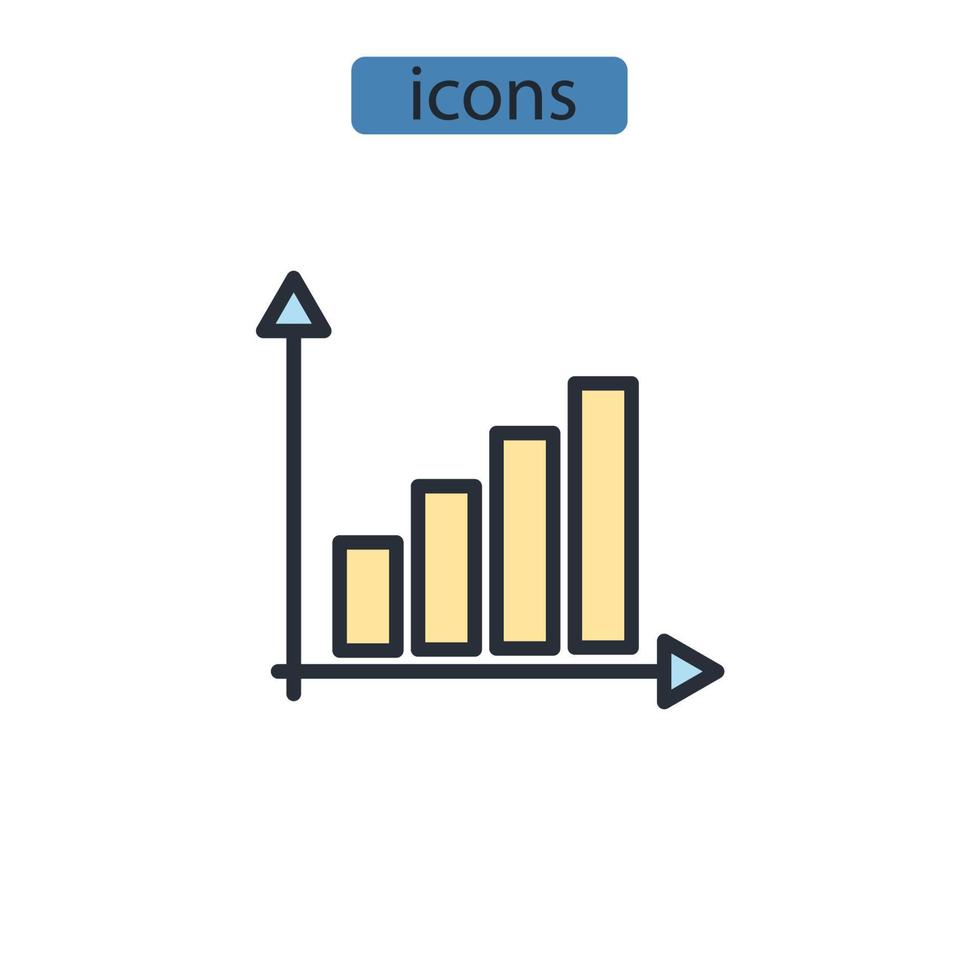 icons