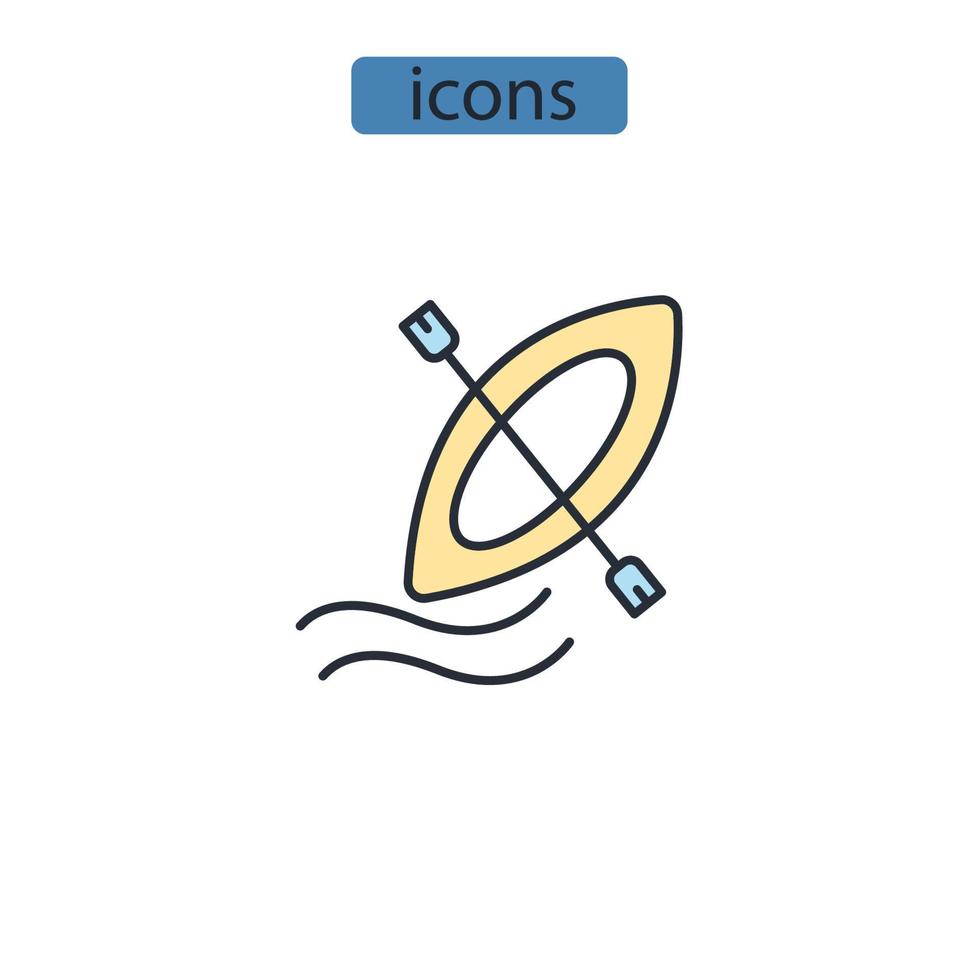 icons