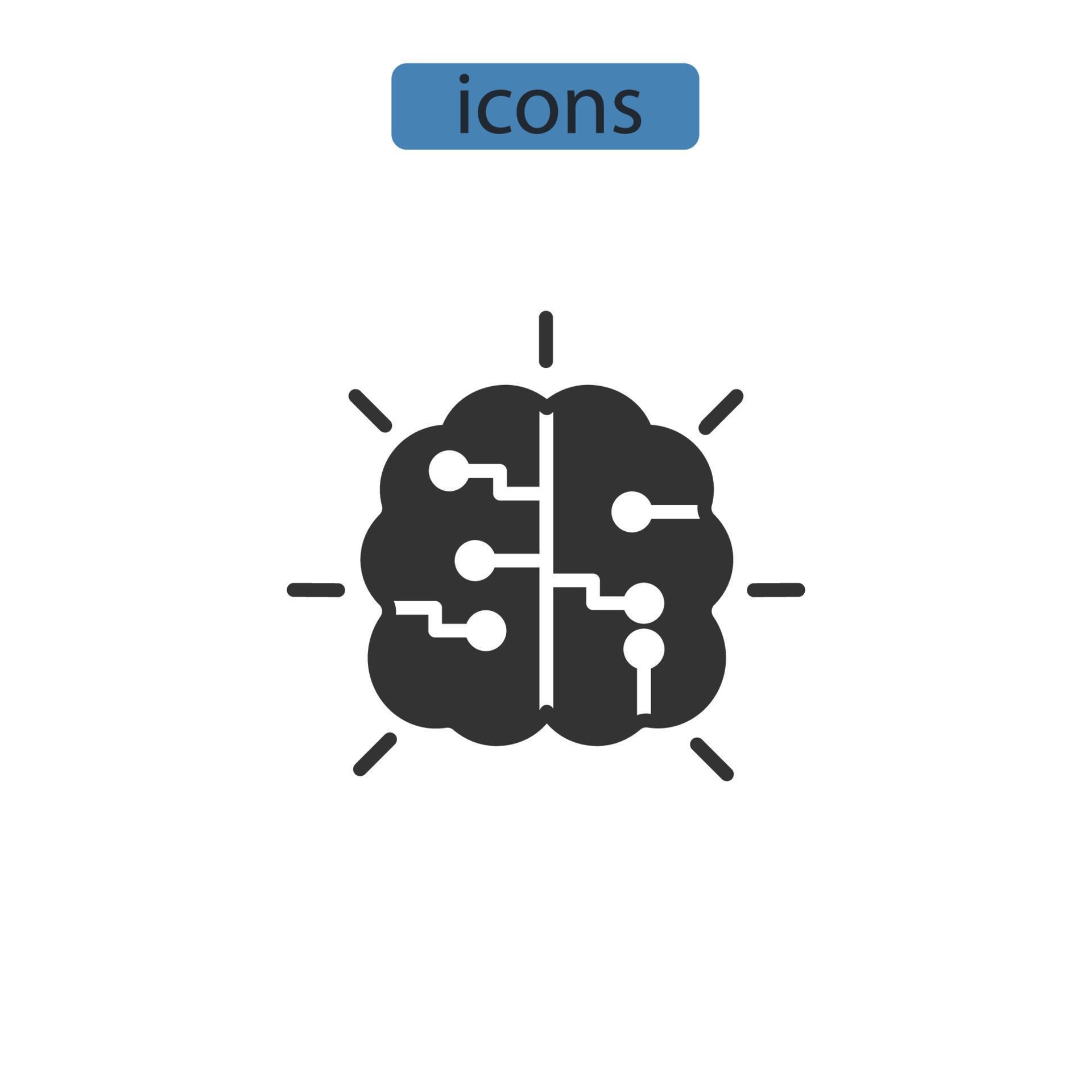 icons