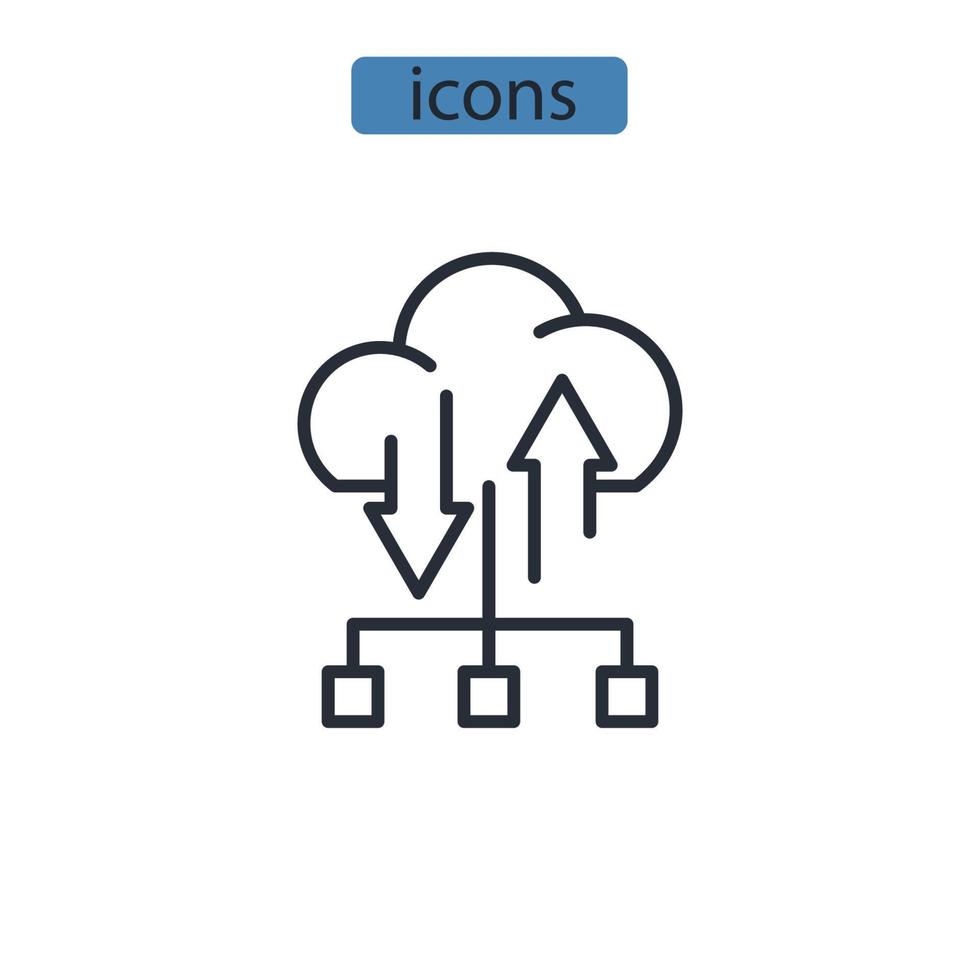 icons