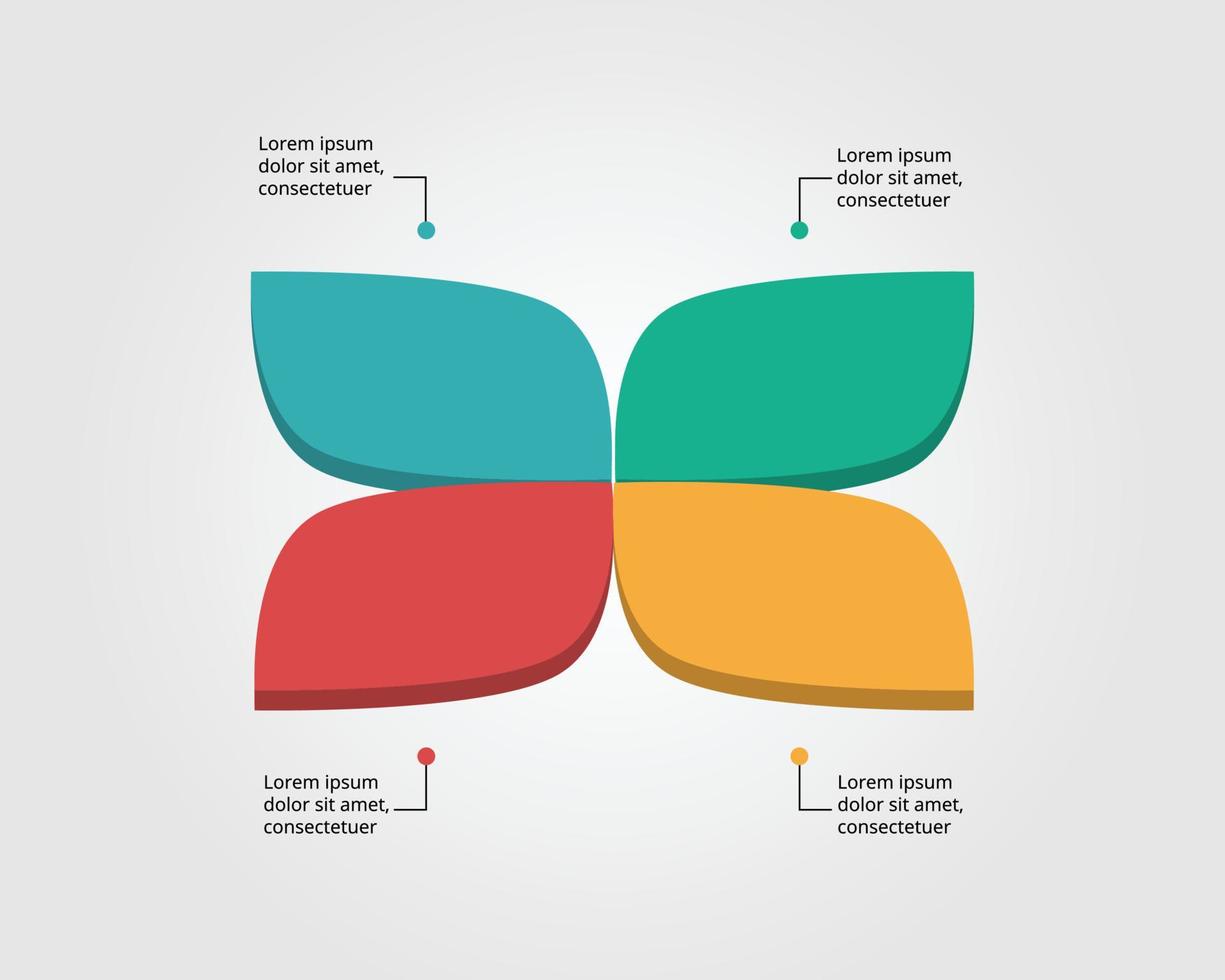 Lorem ipsum dolor sit amet, consectetuer

Lorem ipsum dolor sit amet, consectetuer

Lorem ipsum dolor sit amet, consectetuer

Lorem ipsum dolor sit amet, consectetuer