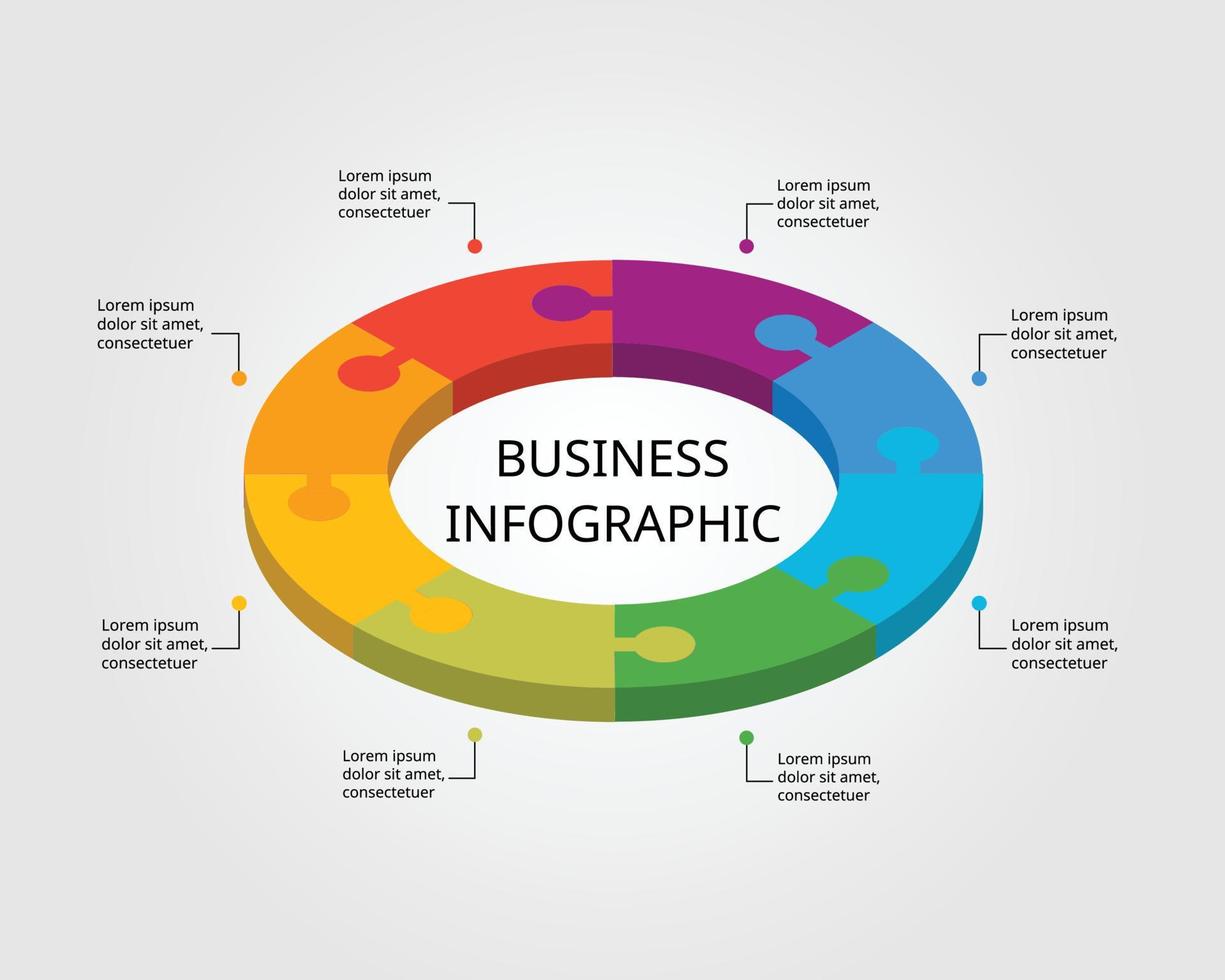 Lorem ipsum dolor sit amet, consectetuer

Lorem ipsum dolor sit amet, consectetuer

Lorem ipsum dolor sit amet, consectetuer

Lorem ipsum dolor sit amet, consectetuer

BUSINESS INFOGRAPHIC

Lorem ipsum dolor sit amet, consectetuer

Lorem ipsum dolor sit amet, consectetuer

Lorem ipsum dolor sit amet, consectetuer

Lorem ipsum dolor sit amet, consectetuer