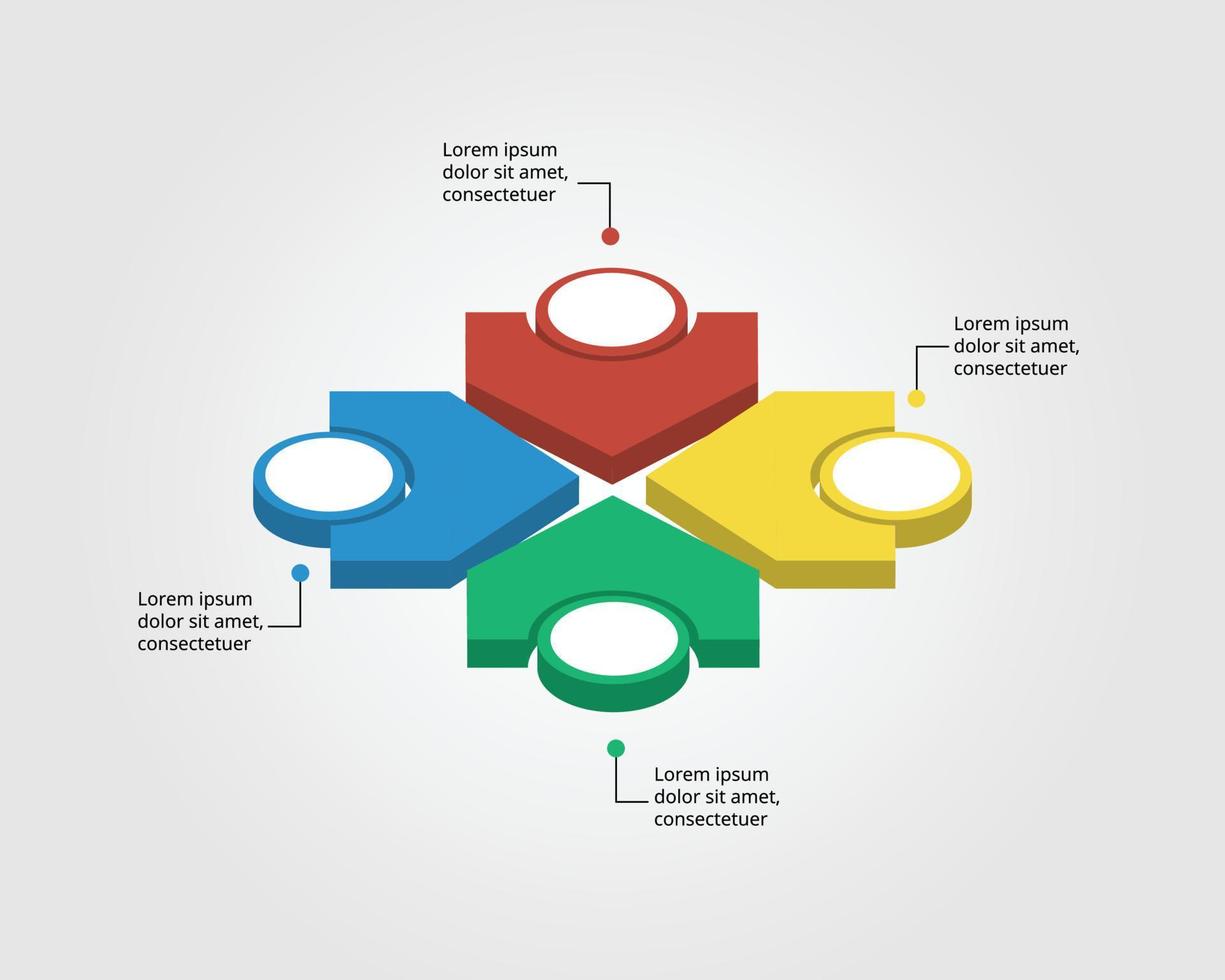 Lorem ipsum dolor sit amet, consectetuer

Lorem ipsum dolor sit amet, consectetuer

Lorem ipsum dolor sit amet, consectetuer

Lorem ipsum dolor sit amet, consectetuer