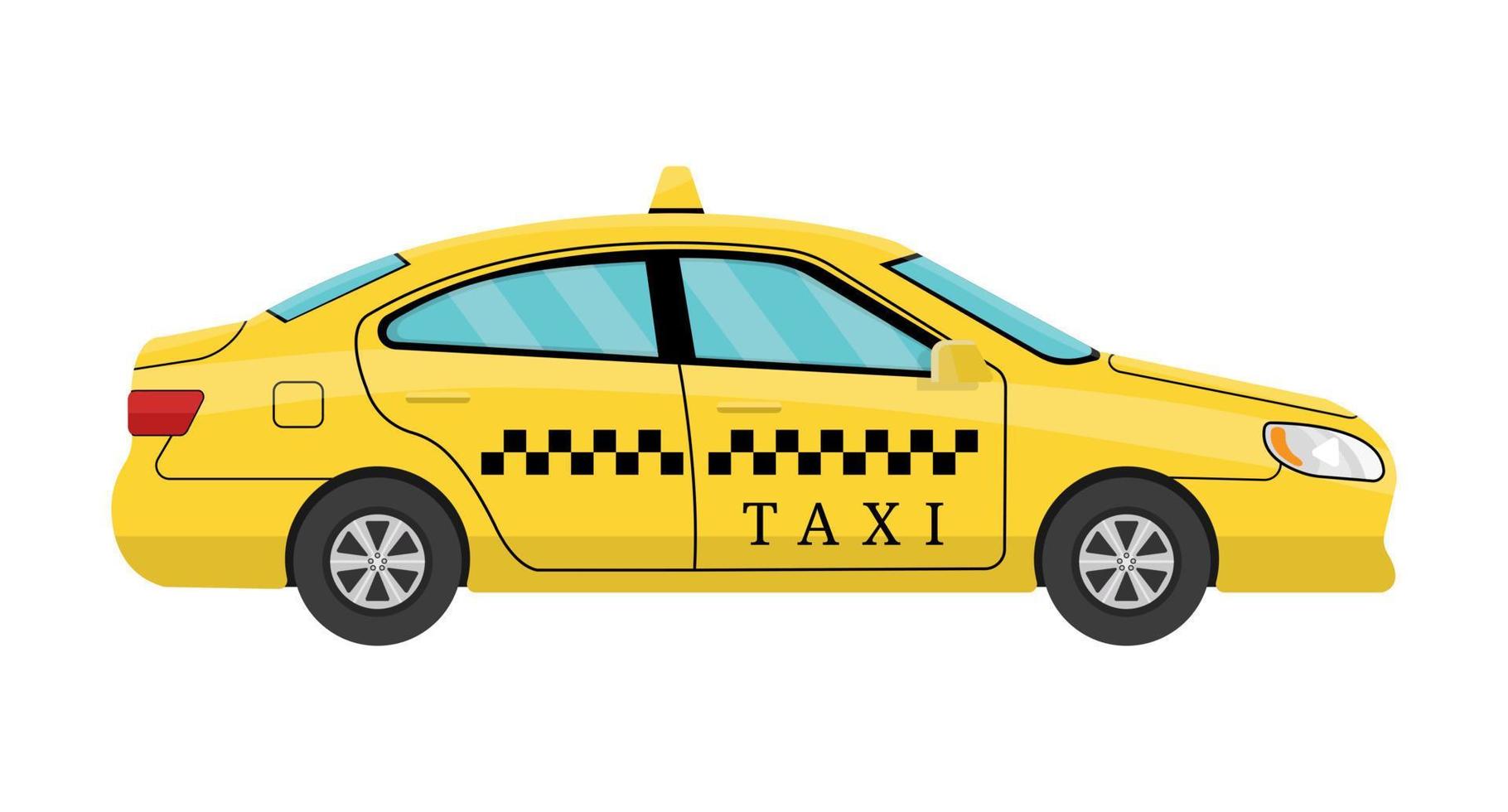 TAXI