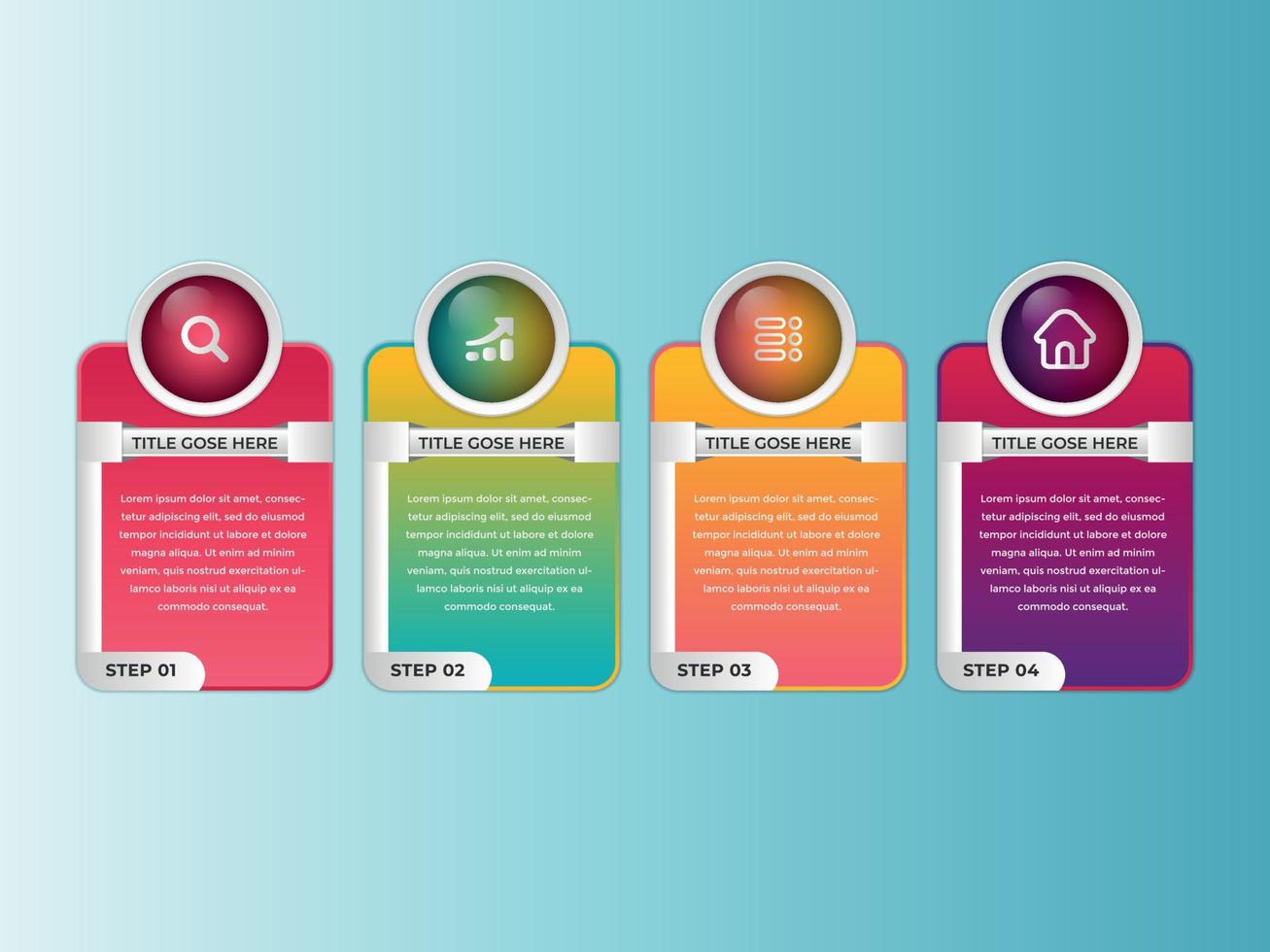 TITLE GOSE HERE

Lorem ipsum dolor sit amet, consectetur adipiscing elit, sed do eiusmod tempor incididunt ut labore et dolore magna aliqua. Ut enim ad minim veniam, quis nostrud exercitation ullamco laboris nisi ut aliquip ex ea commodo consequat.

STEP 01

TITLE GOSE HERE

Lorem ipsum dolor sit amet, consectetur adipiscing elit, sed do eiusmod tempor incididunt ut labore et dolore magna aliqua. Ut enim ad minim veniam, quis nostrud exercitation ullamco laboris nisi ut aliquip ex ea commodo consequat.

STEP 02

TITLE GOSE HERE

Lorem ipsum dolor sit amet, consectetur adipiscing elit, sed do eiusmod tempor incididunt ut labore et dolore magna aliqua. Ut enim ad minim veniam, quis nostrud exercitation ullamco laboris nisi ut aliquip ex ea commodo consequat.

STEP 03

TITLE GOSE HERE

Lorem ipsum dolor sit amet, consectetur adipiscing elit, sed do eiusmod tempor incididunt ut labore et dolore magna aliqua. Ut enim ad minim veniam, quis nostrud exercitation ullamco laboris nisi ut aliquip ex ea commodo consequat.

STEP 04