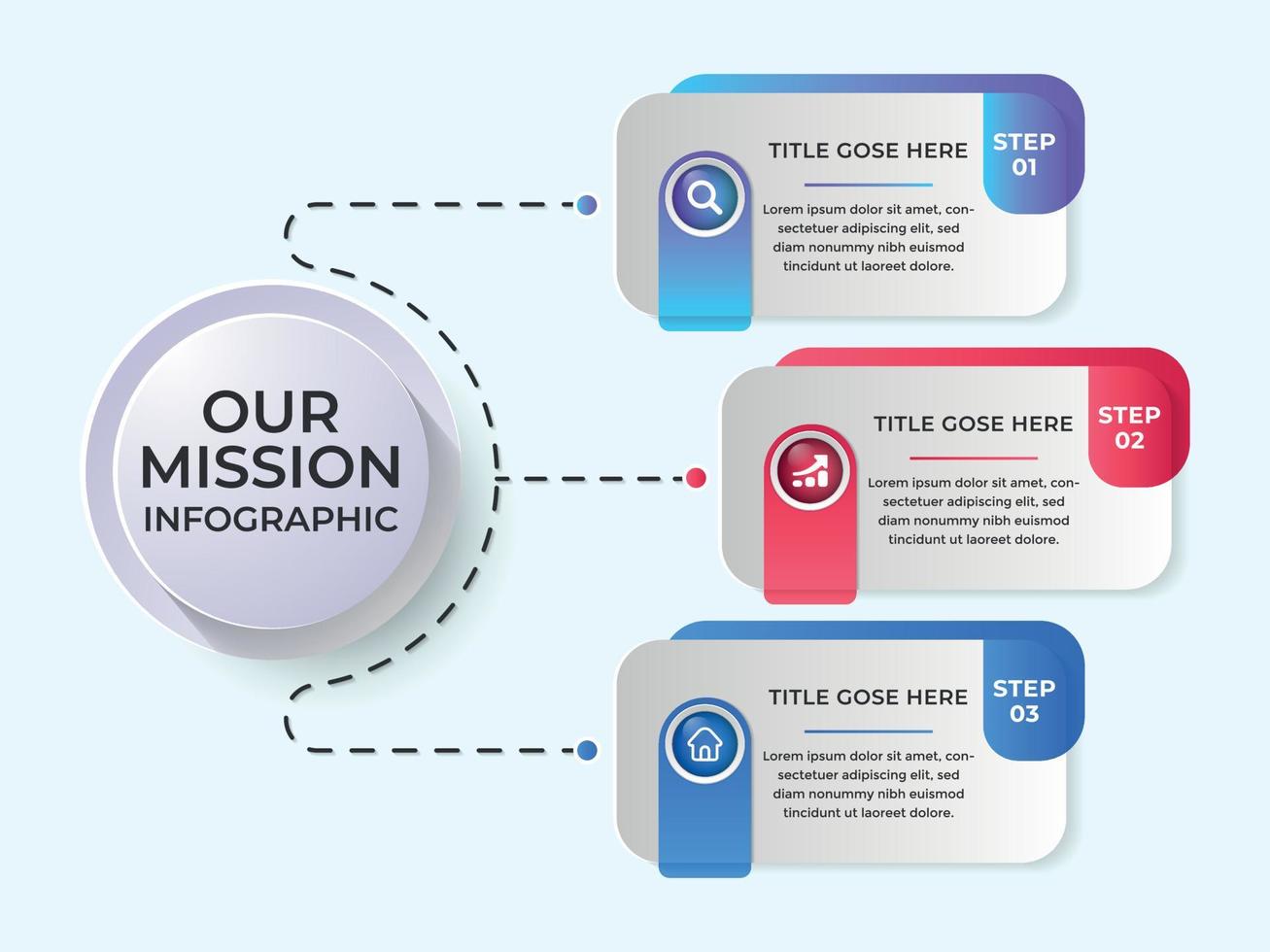 OUR MISSION INFOGRAPHIC

TITLE GOSE HERE

STEP 01

Lorem ipsum dolor sit amet, consectetuer adipiscing elit, sed diam nonummy nibh euismod tincidunt ut laoreet dolore.

TITLE GOSE HERE

STEP 02

Lorem ipsum dolor sit amet, consectetuer adipiscing elit, sed diam nonummy nibh euismod tincidunt ut laoreet dolore.

TITLE GOSE HERE

STEP 03

Lorem ipsum dolor sit amet, consectetuer adipiscing elit, sed diam nonummy nibh euismod tincidunt ut laoreet dolore.