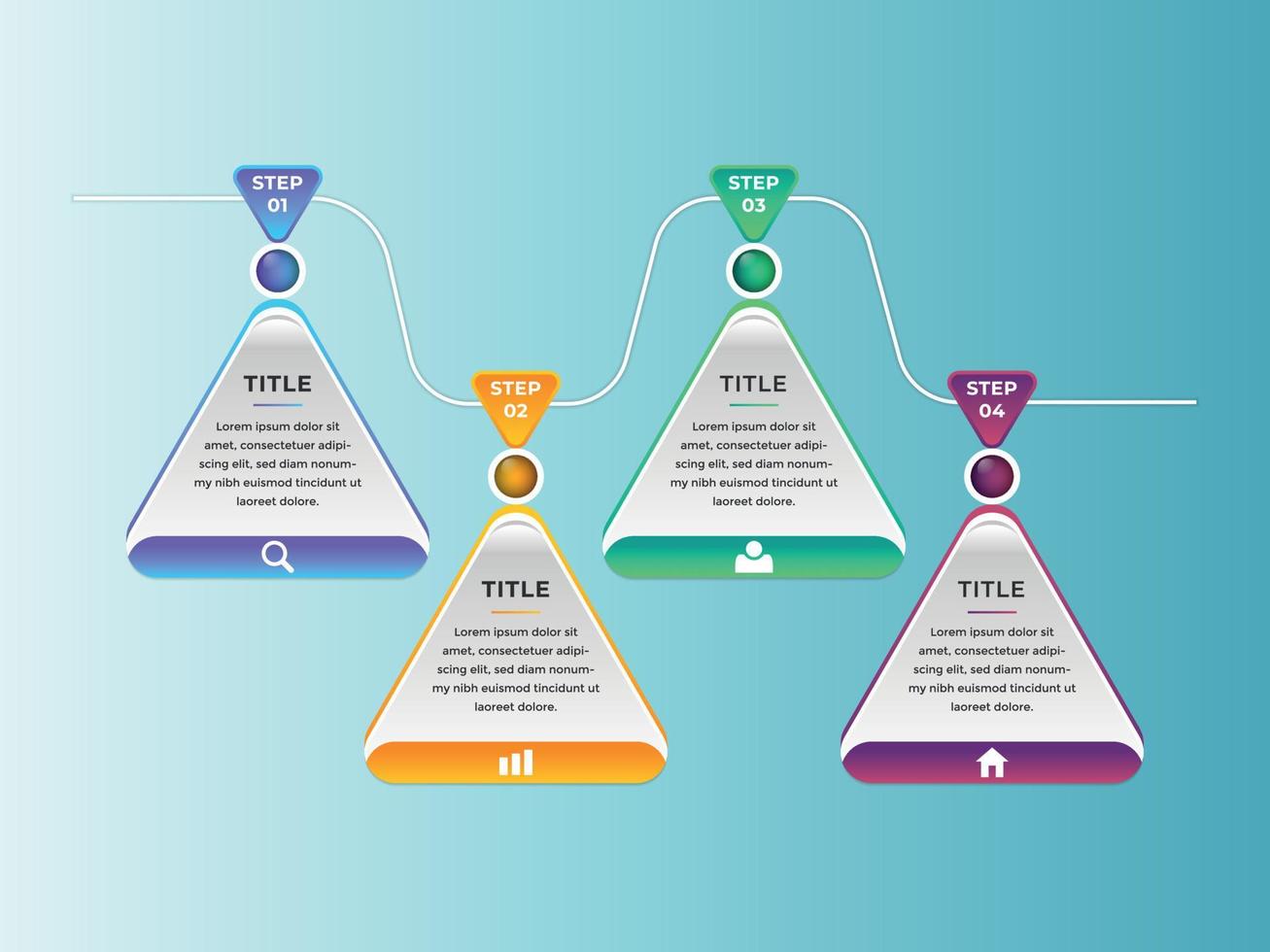 STEP 01

TITLE

Lorem ipsum dolor sit amet, consectetuer adipiscing elit, sed diam nonummy nibh euismod tincidunt ut laoreet dolore.

STEP 02

TITLE

Lorem ipsum dolor sit amet, consectetuer adipiscing elit, sed diam nonummy nibh euismod tincidunt ut laoreet dolore.

STEP 03

TITLE

Lorem ipsum dolor sit amet, consectetuer adipiscing elit, sed diam nonummy nibh euismod tincidunt ut laoreet dolore.

STEP 04

TITLE

Lorem ipsum dolor sit amet, consectetuer adipiscing elit, sed diam nonummy nibh euismod tincidunt ut laoreet dolore.