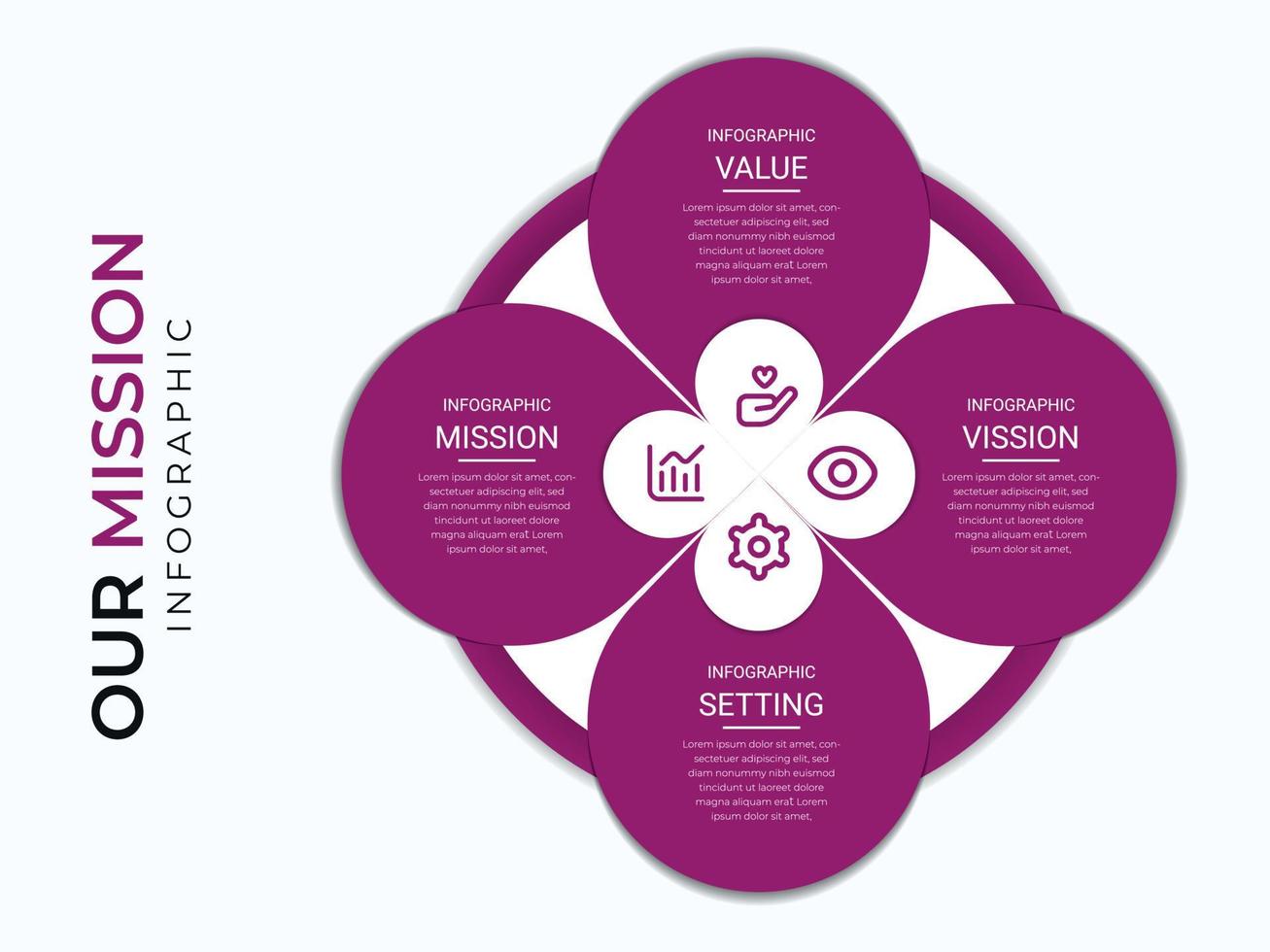 OUR MISSION
INFOGRAPHIC

INFOGRAPHIC
VALUE
Lorem ipsum dolor sit amet, consectetuer adipiscing elit, sed diam nonummy nibh euismod tincidunt ut laoreet dolore magna aliquam erat Lorem ipsum dolor sit amet,

INFOGRAPHIC
MISSION
Lorem ipsum dolor sit amet, consectetuer adipiscing elit, sed diam nonummy nibh euismod tincidunt ut laoreet dolore magna aliquam erat Lorem ipsum dolor sit amet,

INFOGRAPHIC
VISSION
Lorem ipsum dolor sit amet, consectetuer adipiscing elit, sed diam nonummy nibh euismod tincidunt ut laoreet dolore magna aliquam erat Lorem ipsum dolor sit amet,

INFOGRAPHIC
SETTING
Lorem ipsum dolor sit amet, consectetuer adipiscing elit, sed diam nonummy nibh euismod tincidunt ut laoreet dolore magna aliquam erat Lorem ipsum dolor sit amet,