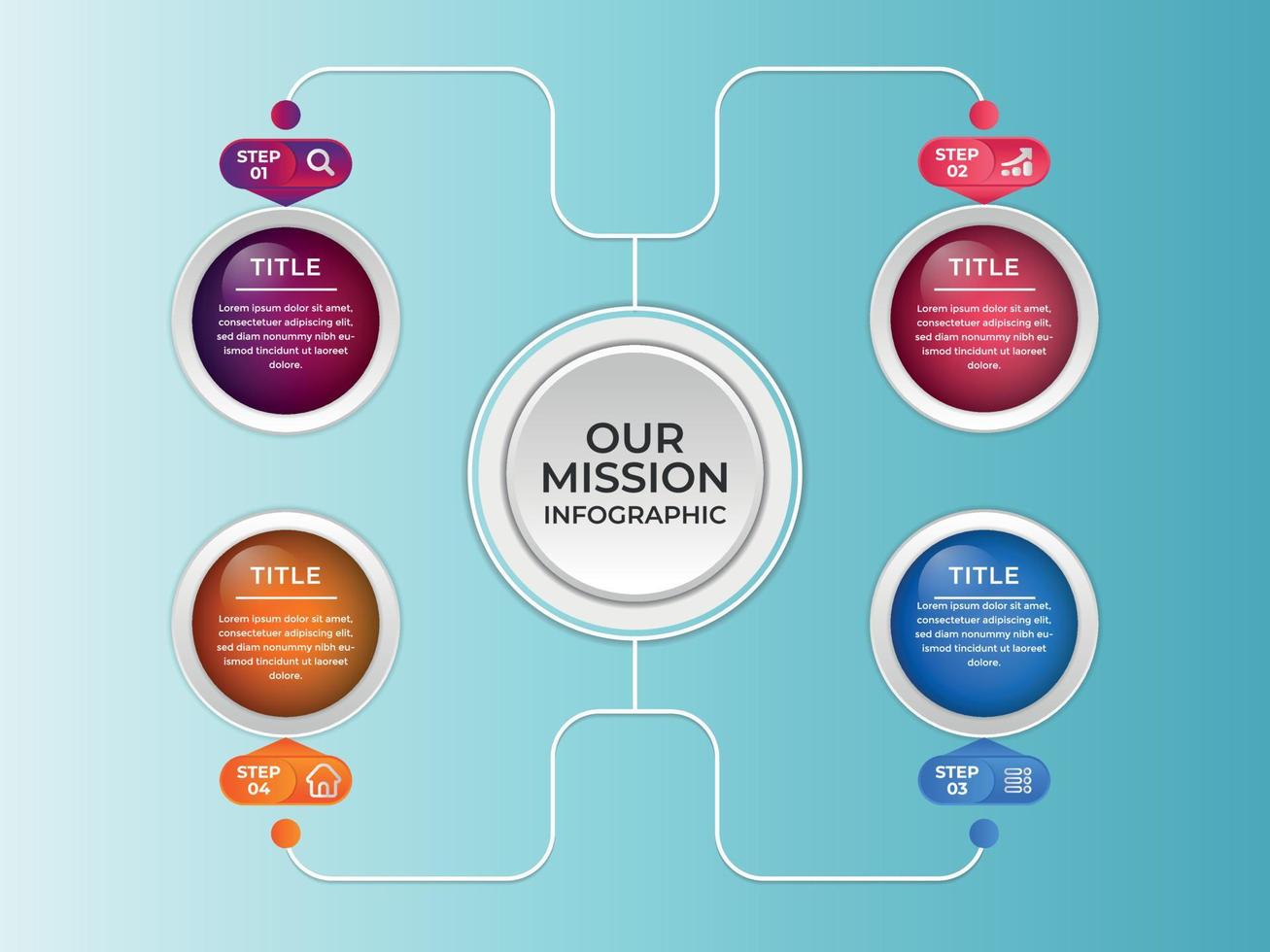 STEP 01

TITLE

Lorem ipsum dolor sit amet, consectetuer adipiscing elit, sed diam nonummy nibh euismod tincidunt ut laoreet dolore.

STEP 02

TITLE

Lorem ipsum dolor sit amet, consectetuer adipiscing elit, sed diam nonummy nibh euismod tincidunt ut laoreet dolore.

OUR MISSION INFOGRAPHIC

TITLE

Lorem ipsum dolor sit amet, consectetuer adipiscing elit, sed diam nonummy nibh euismod tincidunt ut laoreet dolore.

STEP 04

TITLE

Lorem ipsum dolor sit amet, consectetuer adipiscing elit, sed diam nonummy nibh euismod tincidunt ut laoreet dolore.

STEP 03