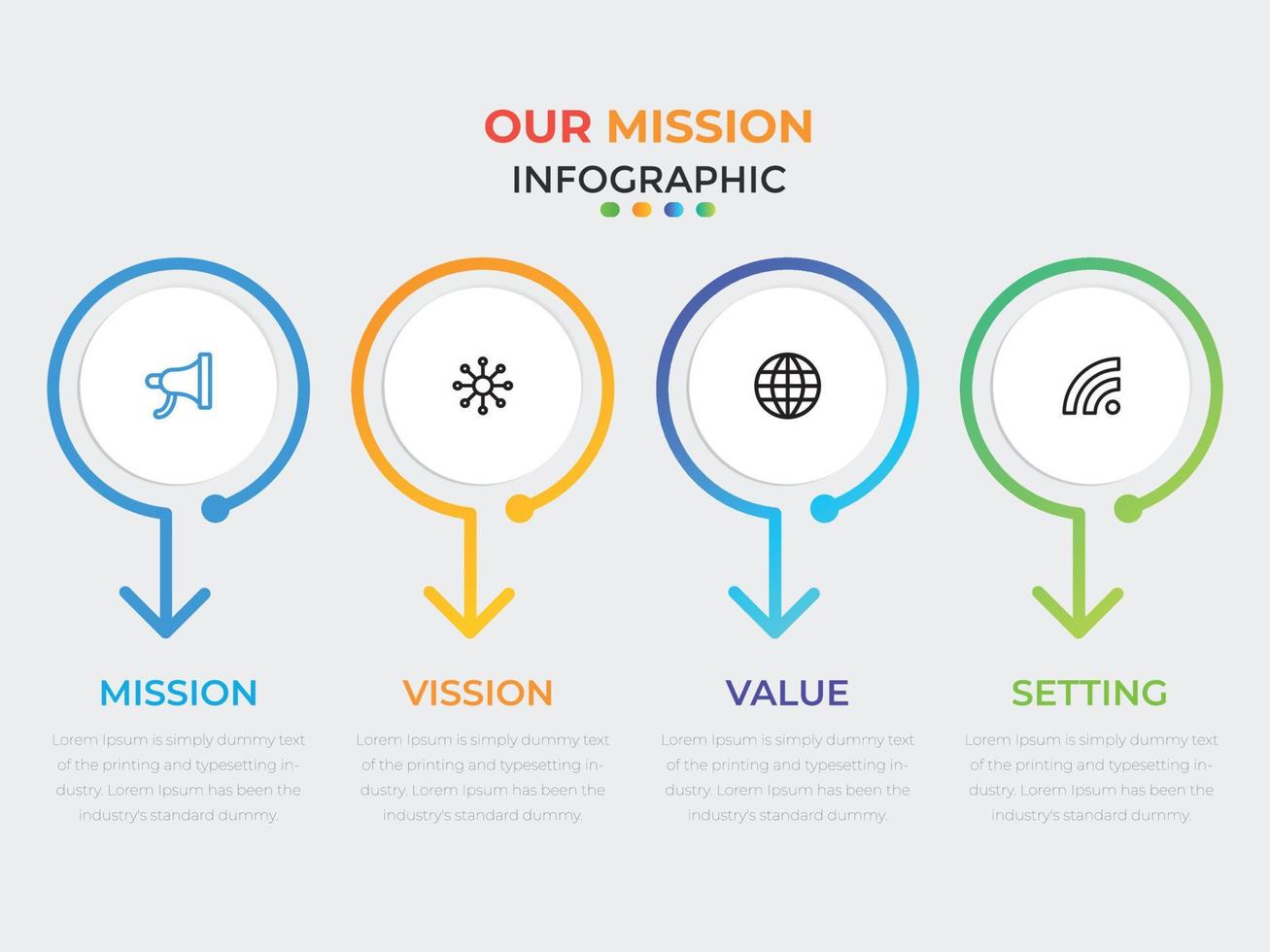 OUR MISSION
INFOGRAPHIC

MISSION

Lorem Ipsum is simply dummy text of the printing and typesetting industry. Lorem Ipsum has been the industry's standard dummy.

VISSION

Lorem Ipsum is simply dummy text of the printing and typesetting industry. Lorem Ipsum has been the industry's standard dummy.

VALUE

Lorem Ipsum is simply dummy text of the printing and typesetting industry. Lorem Ipsum has been the industry's standard dummy.

SETTING

Lorem Ipsum is simply dummy text of the printing and typesetting industry. Lorem Ipsum has been the industry's standard dummy.