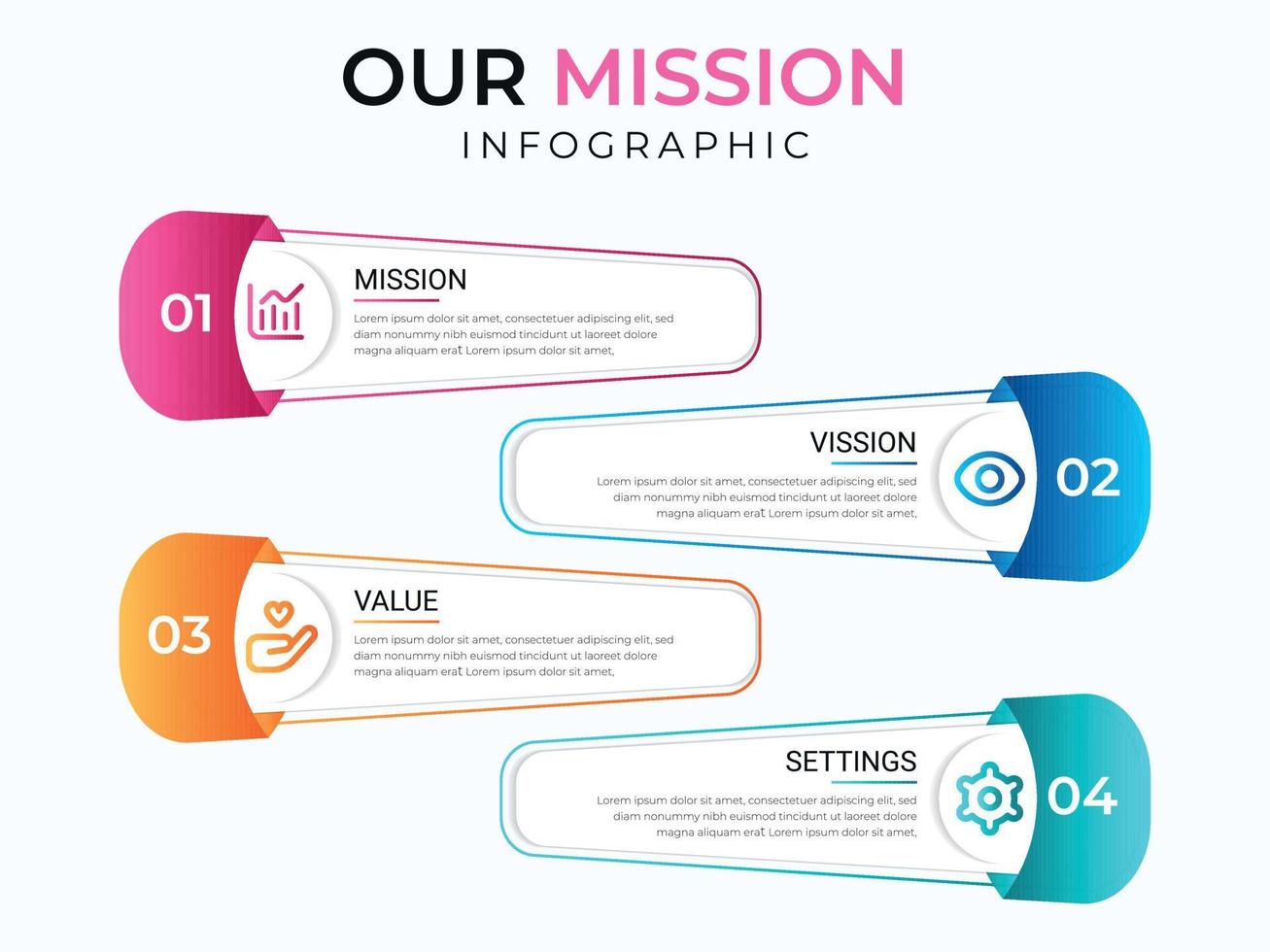 OUR MISSION
INFOGRAPHIC

01

MISSION

Lorem ipsum dolor sit amet, consectetuer adipiscing elit, sed diam nonummy nibh euismod tincidunt ut laoreet dolore magna aliquam erat Lorem ipsum dolor sit amet,

VISSION

Lorem ipsum dolor sit amet, consectetuer adipiscing elit, sed diam nonummy nibh euismod tincidunt ut laoreet dolore magna aliquam erat Lorem ipsum dolor sit amet,

02

03

VALUE

Lorem ipsum dolor sit amet, consectetuer adipiscing elit, sed diam nonummy nibh euismod tincidunt ut laoreet dolore magna aliquam erat Lorem ipsum dolor sit amet,

SETTINGS

Lorem ipsum dolor sit amet, consectetuer adipiscing elit, sed diam nonummy nibh euismod tincidunt ut laoreet dolore magna aliquam erat Lorem ipsum dolor sit amet,

04