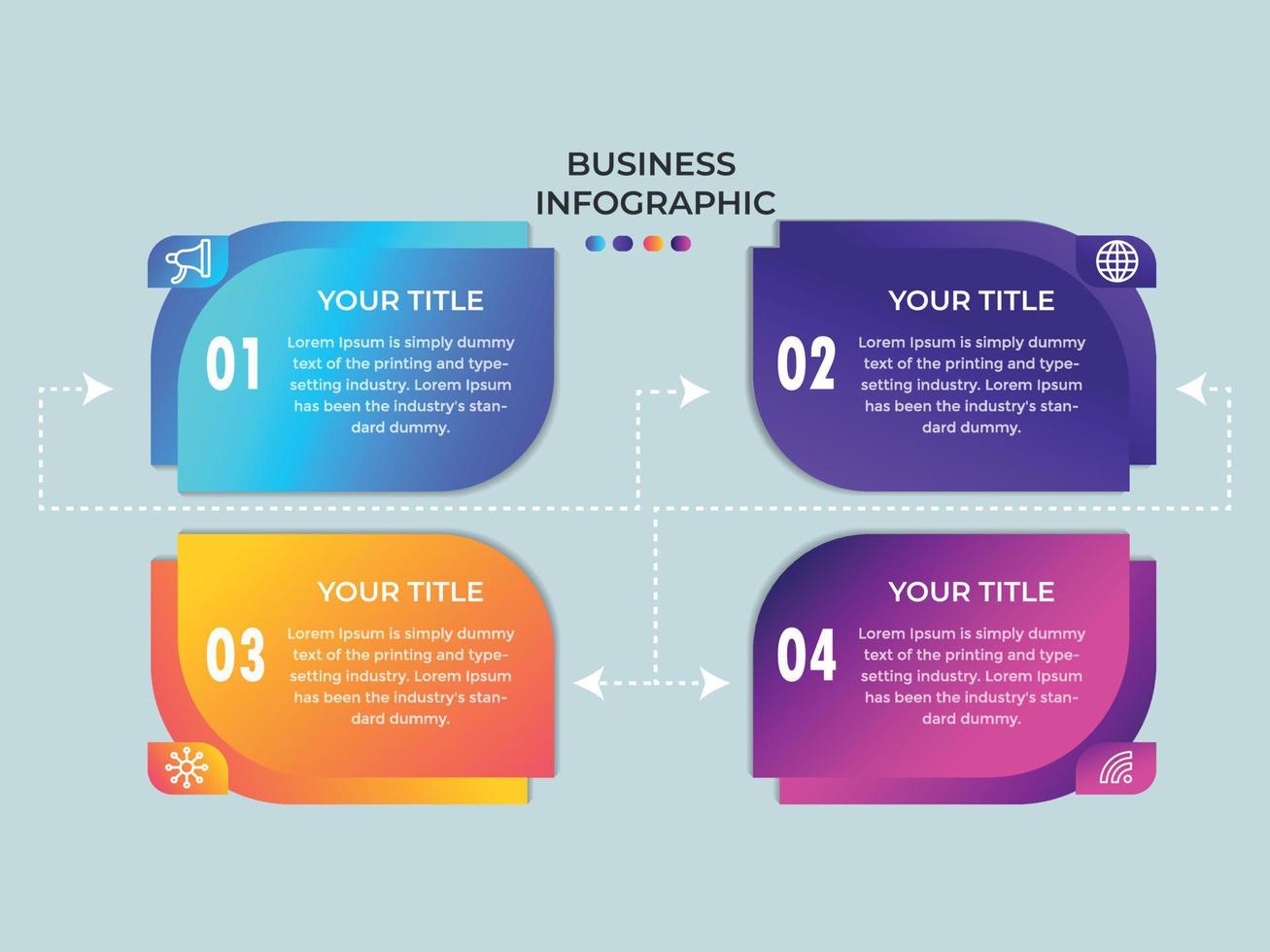 BUSINESS
INFOGRAPHIC

YOUR TITLE

01

Lorem Ipsum is simply dummy text of the printing and typesetting industry. Lorem Ipsum has been the industry's standard dummy.

YOUR TITLE

02

Lorem Ipsum is simply dummy text of the printing and typesetting industry. Lorem Ipsum has been the industry's standard dummy.

YOUR TITLE

03

Lorem Ipsum is simply dummy text of the printing and typesetting industry. Lorem Ipsum has been the industry's standard dummy.

YOUR TITLE

04

Lorem Ipsum is simply dummy text of the printing and typesetting industry. Lorem Ipsum has been the industry's standard dummy.