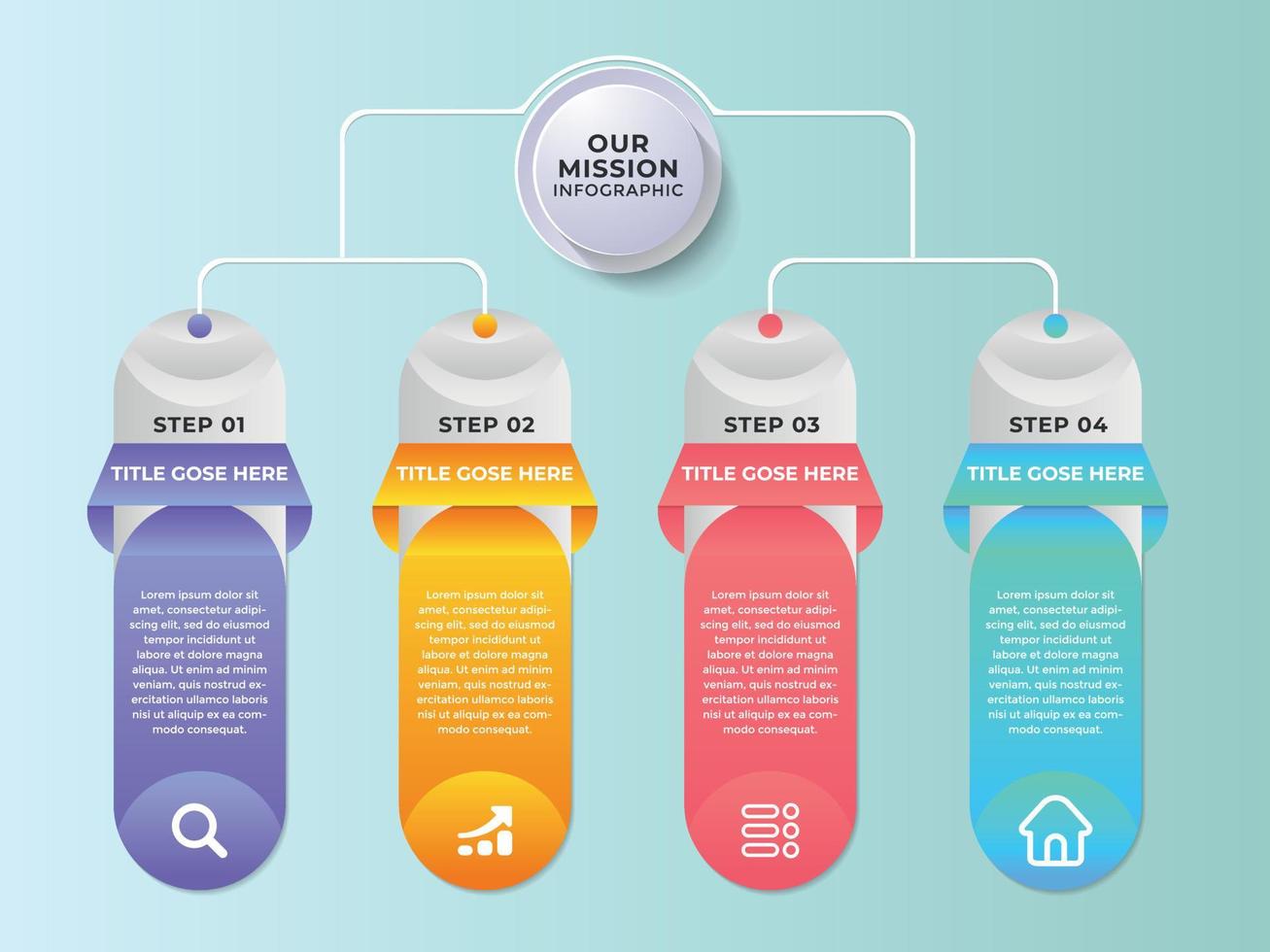 OUR MISSION INFOGRAPHIC

STEP 01

TITLE GOSE HERE

Lorem ipsum dolor sit amet, consectetur adipiscing elit, sed do eiusmod tempor incididunt ut labore et dolore magna aliqua. Ut enim ad minim veniam, quis nostrud exercitation ullamco laboris nisi ut aliquip ex ea commodo consequat.

STEP 02

TITLE GOSE HERE

Lorem ipsum dolor sit amet, consectetur adipiscing elit, sed do eiusmod tempor incididunt ut labore et dolore magna aliqua. Ut enim ad minim veniam, quis nostrud exercitation ullamco laboris nisi ut aliquip ex ea commodo consequat.

STEP 03

TITLE GOSE HERE

Lorem ipsum dolor sit amet, consectetur adipiscing elit, sed do eiusmod tempor incididunt ut labore et dolore magna aliqua. Ut enim ad minim veniam, quis nostrud exercitation ullamco laboris nisi ut aliquip ex ea commodo consequat.

STEP 04

TITLE GOSE HERE

Lorem ipsum dolor sit amet, consectetur adipiscing elit, sed do eiusmod tempor incididunt ut labore et dolore magna aliqua. Ut enim ad minim veniam, quis nostrud exercitation ullamco laboris nisi ut aliquip ex ea commodo consequat.