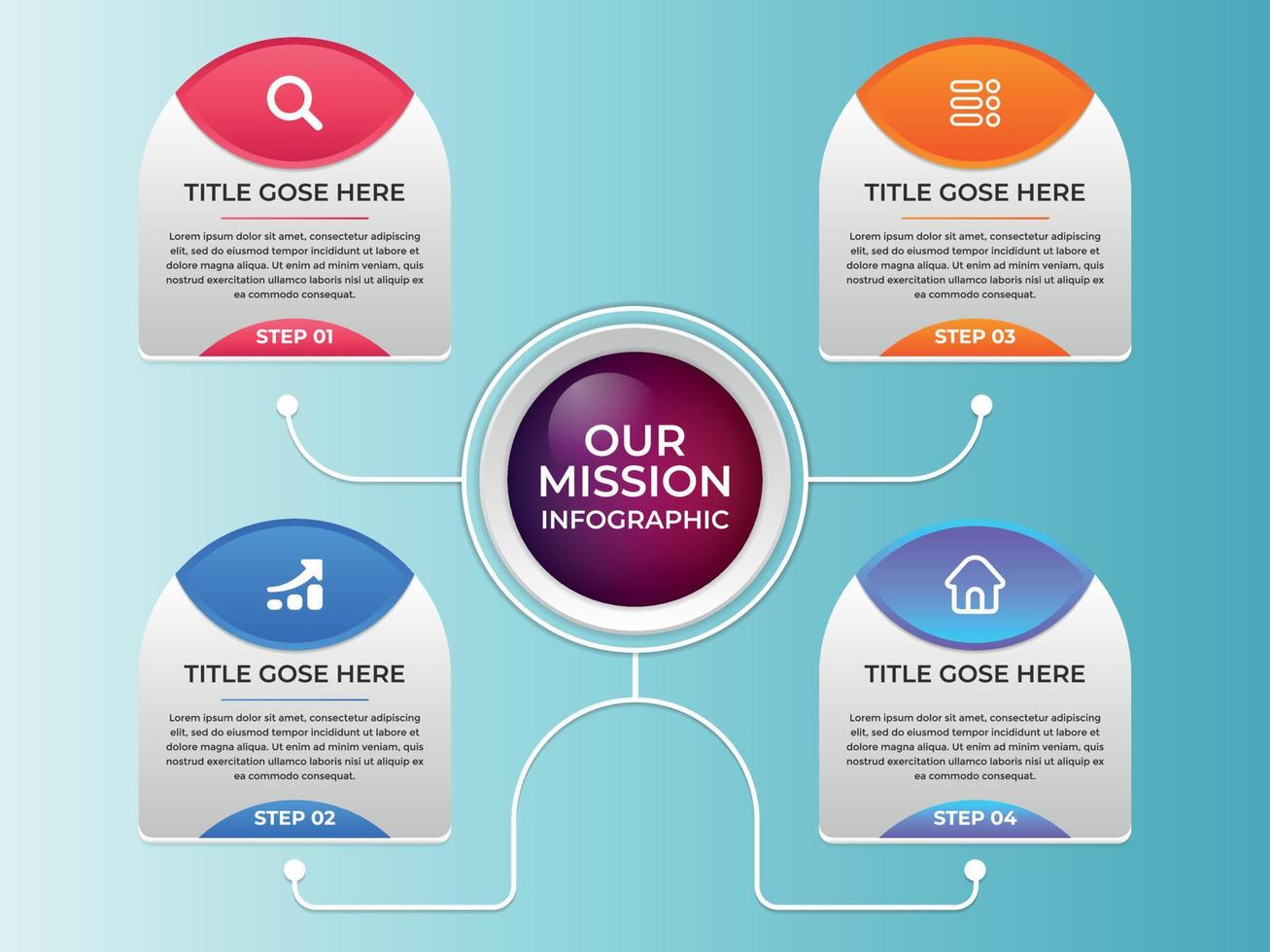 TITLE GOSE HERE

Lorem ipsum dolor sit amet, consectetur adipiscing elit, sed do eiusmod tempor incididunt ut labore et dolore magna aliqua. Ut enim ad minim veniam, quis nostrud exercitation ullamco laboris nisi ut aliquip ex ea commodo consequat.

STEP 01

TITLE GOSE HERE

Lorem ipsum dolor sit amet, consectetur adipiscing elit, sed do eiusmod tempor incididunt ut labore et dolore magna aliqua. Ut enim ad minim veniam, quis nostrud exercitation ullamco laboris nisi ut aliquip ex ea commodo consequat.

STEP 03

OUR MISSION INFOGRAPHIC

TITLE GOSE HERE

Lorem ipsum dolor sit amet, consectetur adipiscing elit, sed do eiusmod tempor incididunt ut labore et dolore magna aliqua. Ut enim ad minim veniam, quis nostrud exercitation ullamco laboris nisi ut aliquip ex ea commodo consequat.

STEP 02

TITLE GOSE HERE

Lorem ipsum dolor sit amet, consectetur adipiscing elit, sed do eiusmod tempor incididunt ut labore et dolore magna aliqua. Ut enim ad minim veniam, quis nostrud exercitation ullamco laboris nisi ut aliquip ex ea commodo consequat.

STEP 04