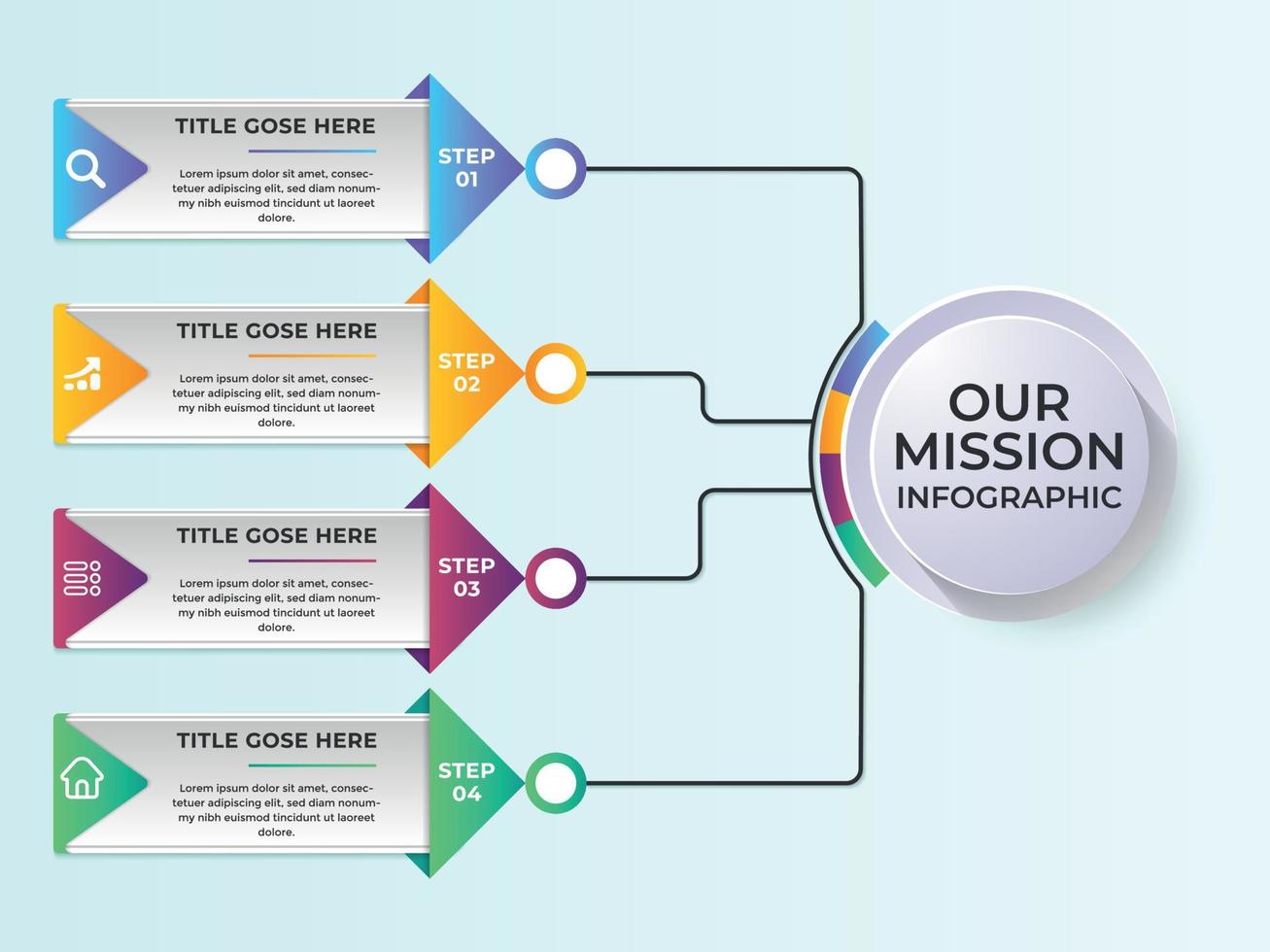 TITLE GOSE HERE

Lorem ipsum dolor sit amet, consectetuer adipiscing elit, sed diam nonummy nibh euismod tincidunt ut laoreet dolore.

STEP 01

TITLE GOSE HERE

Lorem ipsum dolor sit amet, consectetuer adipiscing elit, sed diam nonummy nibh euismod tincidunt ut laoreet dolore.

STEP 02

TITLE GOSE HERE

Lorem ipsum dolor sit amet, consectetuer adipiscing elit, sed diam nonummy nibh euismod tincidunt ut laoreet dolore.

STEP 03

TITLE GOSE HERE

Lorem ipsum dolor sit amet, consectetuer adipiscing elit, sed diam nonummy nibh euismod tincidunt ut laoreet dolore.

STEP 04

OUR MISSION INFOGRAPHIC