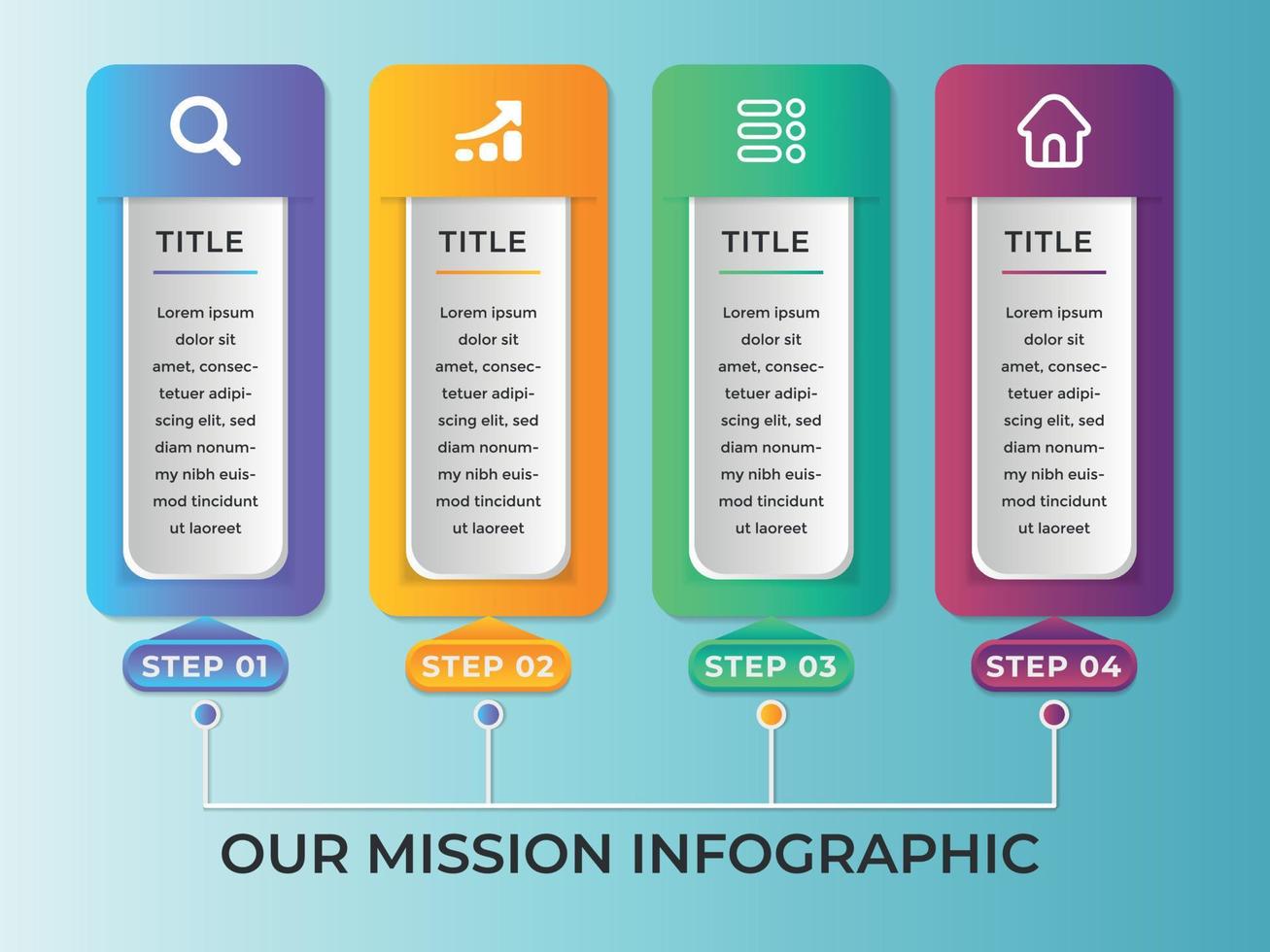 TITLE

Lorem ipsum dolor sit amet, consectetuer adipiscing elit, sed diam nonummy nibh euismod tincidunt ut laoreet

STEP 01

TITLE

Lorem ipsum dolor sit amet, consectetuer adipiscing elit, sed diam nonummy nibh euismod tincidunt ut laoreet

STEP 02

TITLE

Lorem ipsum dolor sit amet, consectetuer adipiscing elit, sed diam nonummy nibh euismod tincidunt ut laoreet

STEP 03

TITLE

Lorem ipsum dolor sit amet, consectetuer adipiscing elit, sed diam nonummy nibh euismod tincidunt ut laoreet

STEP 04

OUR MISSION INFOGRAPHIC