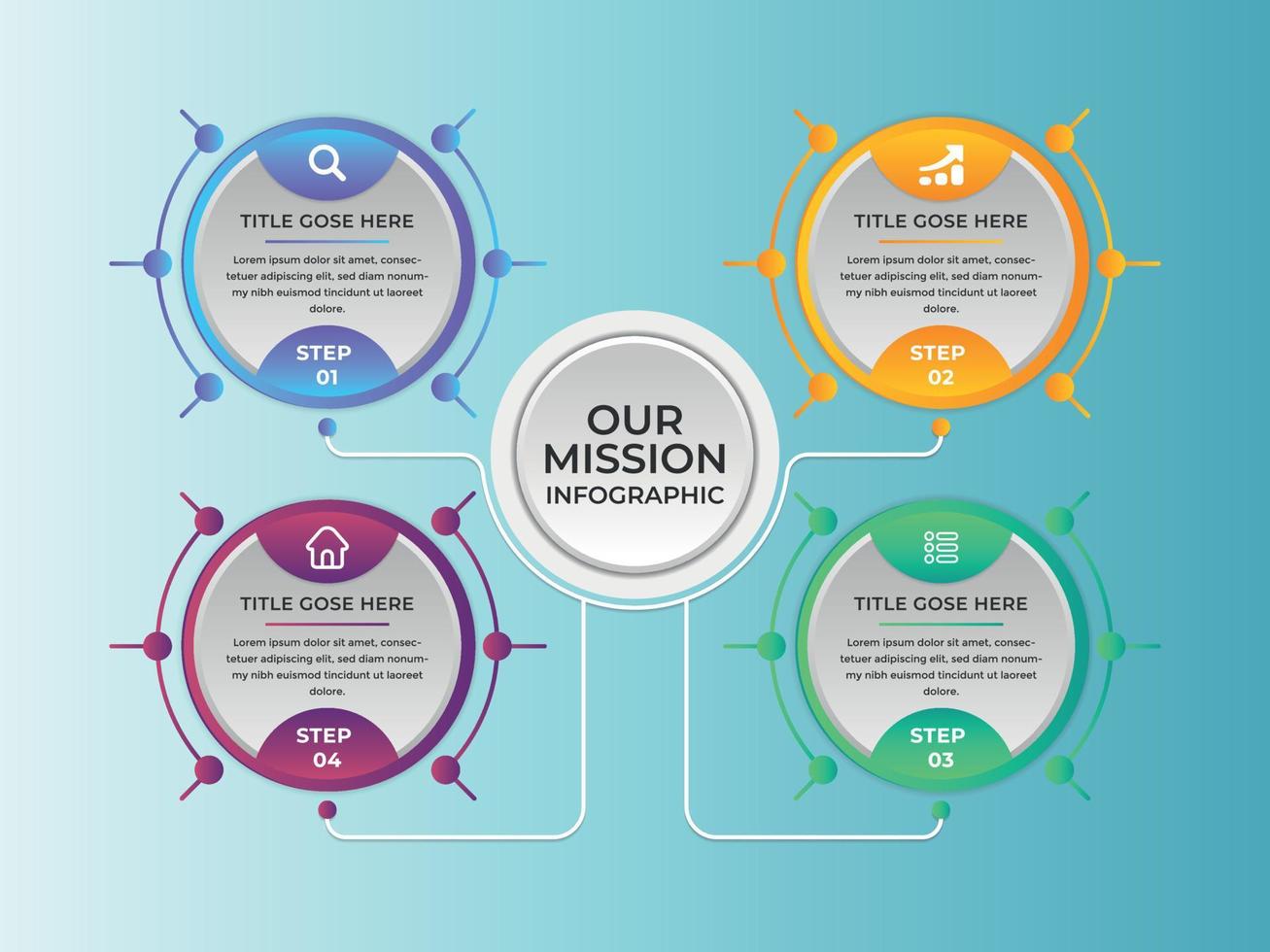 TITLE GOSE HERE

Lorem ipsum dolor sit amet, consectetuer adipiscing elit, sed diam nonummy nibh euismod tincidunt ut laoreet dolore.

STEP 01

TITLE GOSE HERE

Lorem ipsum dolor sit amet, consectetuer adipiscing elit, sed diam nonummy nibh euismod tincidunt ut laoreet dolore.

STEP 02

OUR MISSION INFOGRAPHIC

TITLE GOSE HERE

Lorem ipsum dolor sit amet, consectetuer adipiscing elit, sed diam nonummy nibh euismod tincidunt ut laoreet dolore.

STEP 04

TITLE GOSE HERE

Lorem ipsum dolor sit amet, consectetuer adipiscing elit, sed diam nonummy nibh euismod tincidunt ut laoreet dolore.

STEP 03