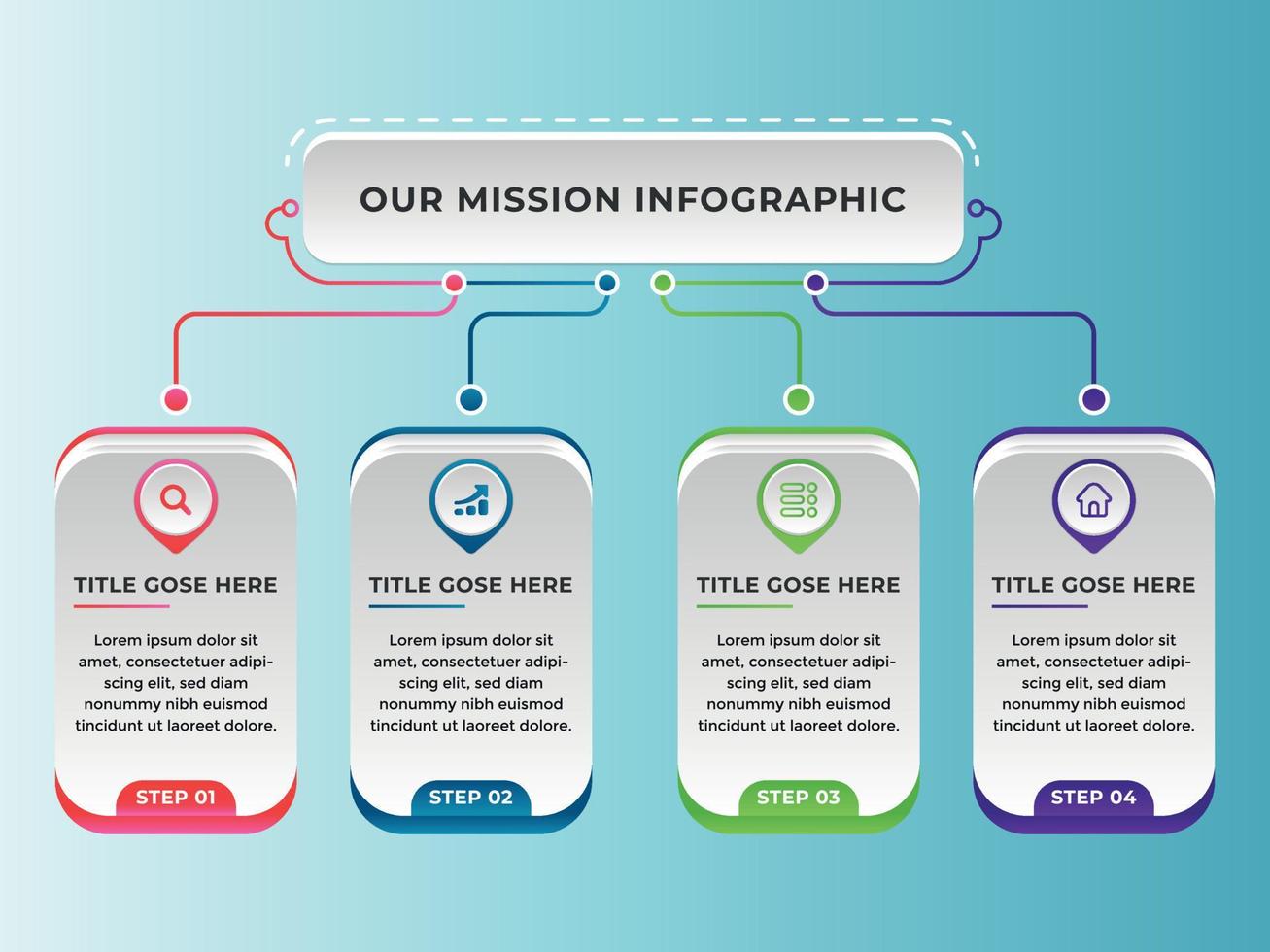 OUR MISSION INFOGRAPHIC

TITLE GOSE HERE

Lorem ipsum dolor sit amet, consectetuer adipiscing elit, sed diam nonummy nibh euismod tincidunt ut laoreet dolore.

STEP 01

TITLE GOSE HERE

Lorem ipsum dolor sit amet, consectetuer adipiscing elit, sed diam nonummy nibh euismod tincidunt ut laoreet dolore.

STEP 02

TITLE GOSE HERE

Lorem ipsum dolor sit amet, consectetuer adipiscing elit, sed diam nonummy nibh euismod tincidunt ut laoreet dolore.

STEP 03

TITLE GOSE HERE

Lorem ipsum dolor sit amet, consectetuer adipiscing elit, sed diam nonummy nibh euismod tincidunt ut laoreet dolore.

STEP 04