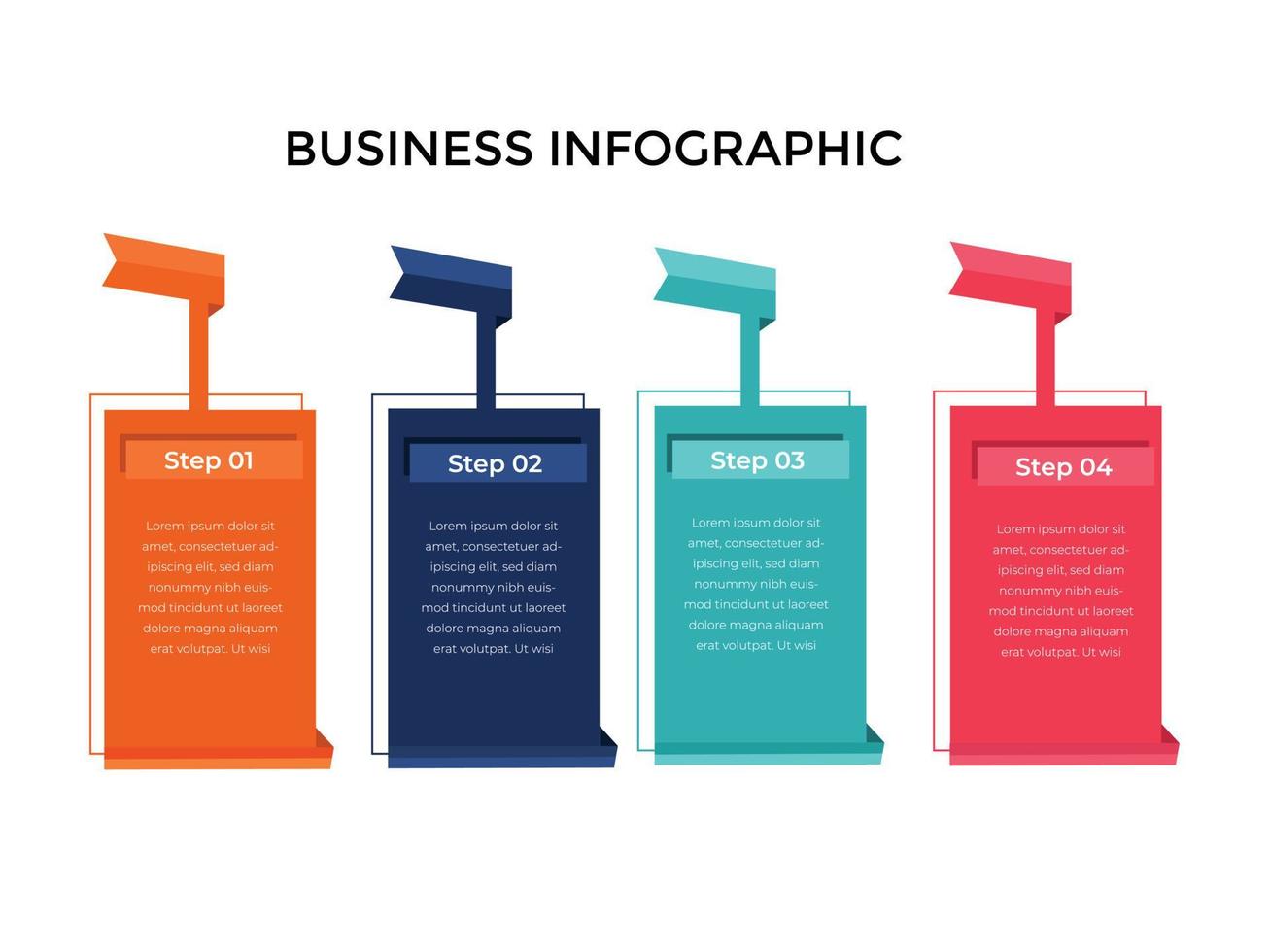 BUSINESS INFOGRAPHIC

Step 01

Lorem ipsum dolor sit amet, consectetuer adipiscing elit, sed diam nonummy nibh euismod tincidunt ut laoreet dolore magna aliquam erat volutpat. Ut wisi

Step 02

Lorem ipsum dolor sit amet, consectetuer adipiscing elit, sed diam nonummy nibh euismod tincidunt ut laoreet dolore magna aliquam erat volutpat. Ut wisi

Step 03

Lorem ipsum dolor sit amet, consectetuer adipiscing elit, sed diam nonummy nibh euismod tincidunt ut laoreet dolore magna aliquam erat volutpat. Ut wisi

Step 04

Lorem ipsum dolor sit amet, consectetuer adipiscing elit, sed diam nonummy nibh euismod tincidunt ut laoreet dolore magna aliquam erat volutpat. Ut wisi