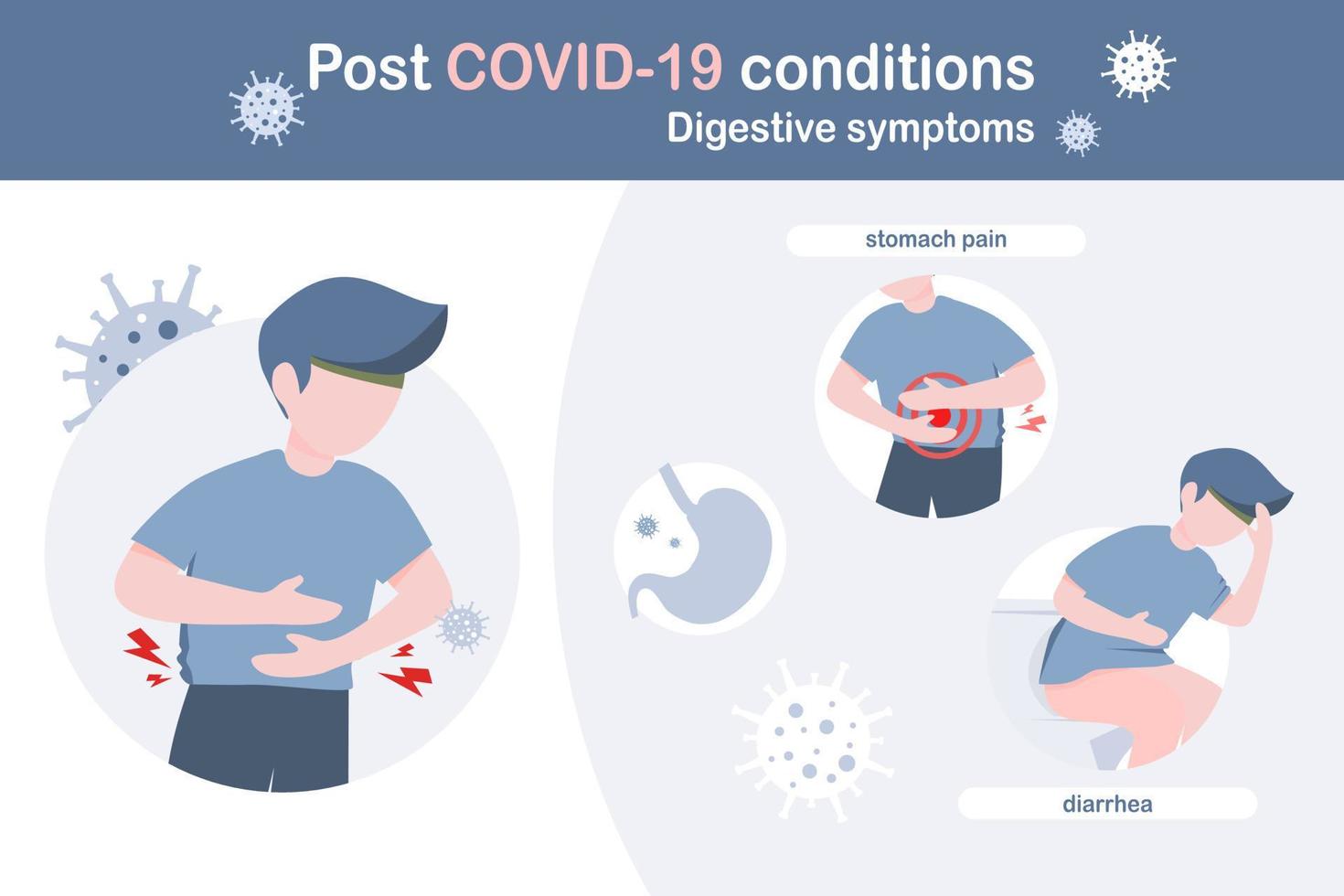 Post COVID-19 conditions
Digestive symptoms

stomach pain

diarrhea