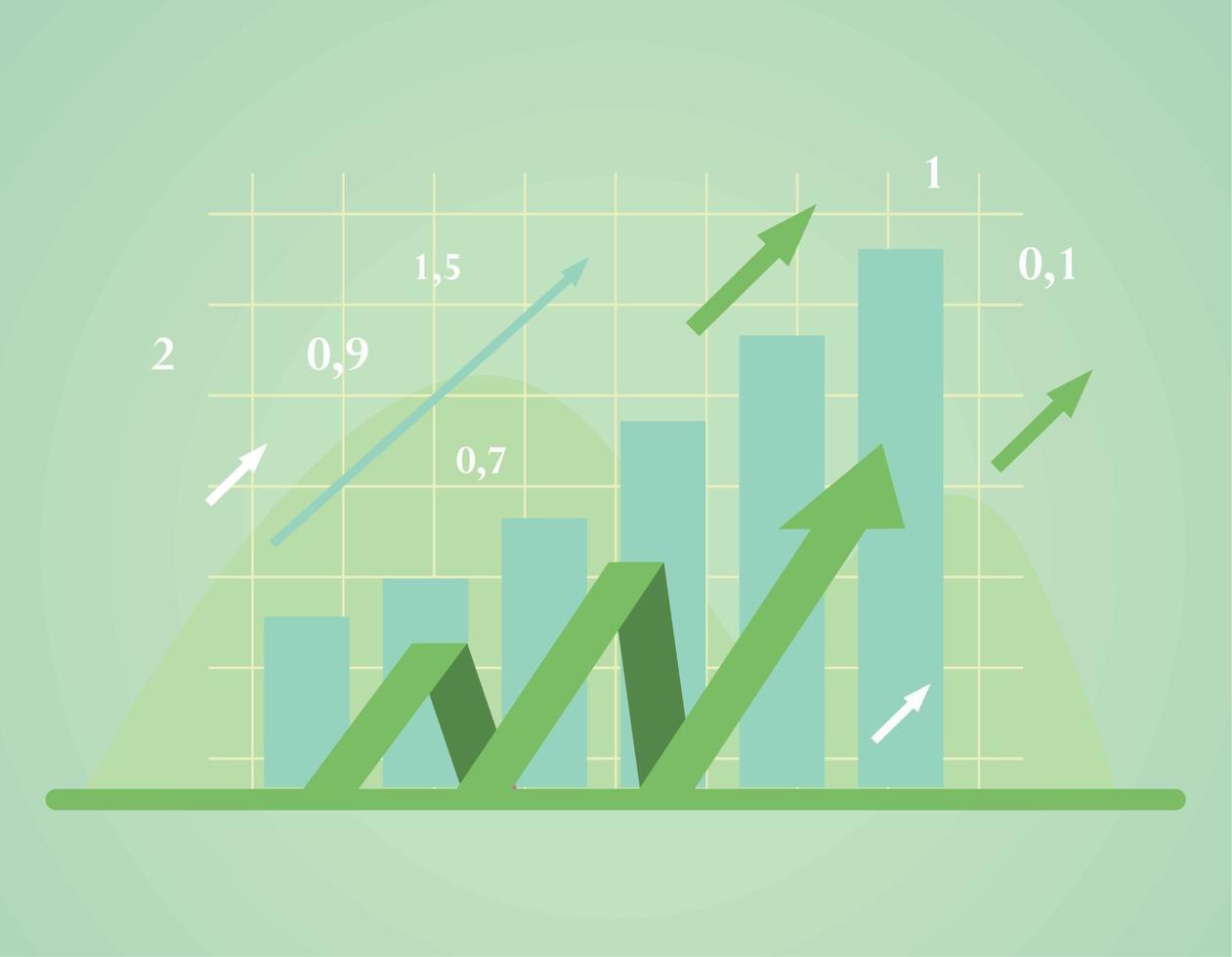 1
1,5
0,1
2
0,9
0,7